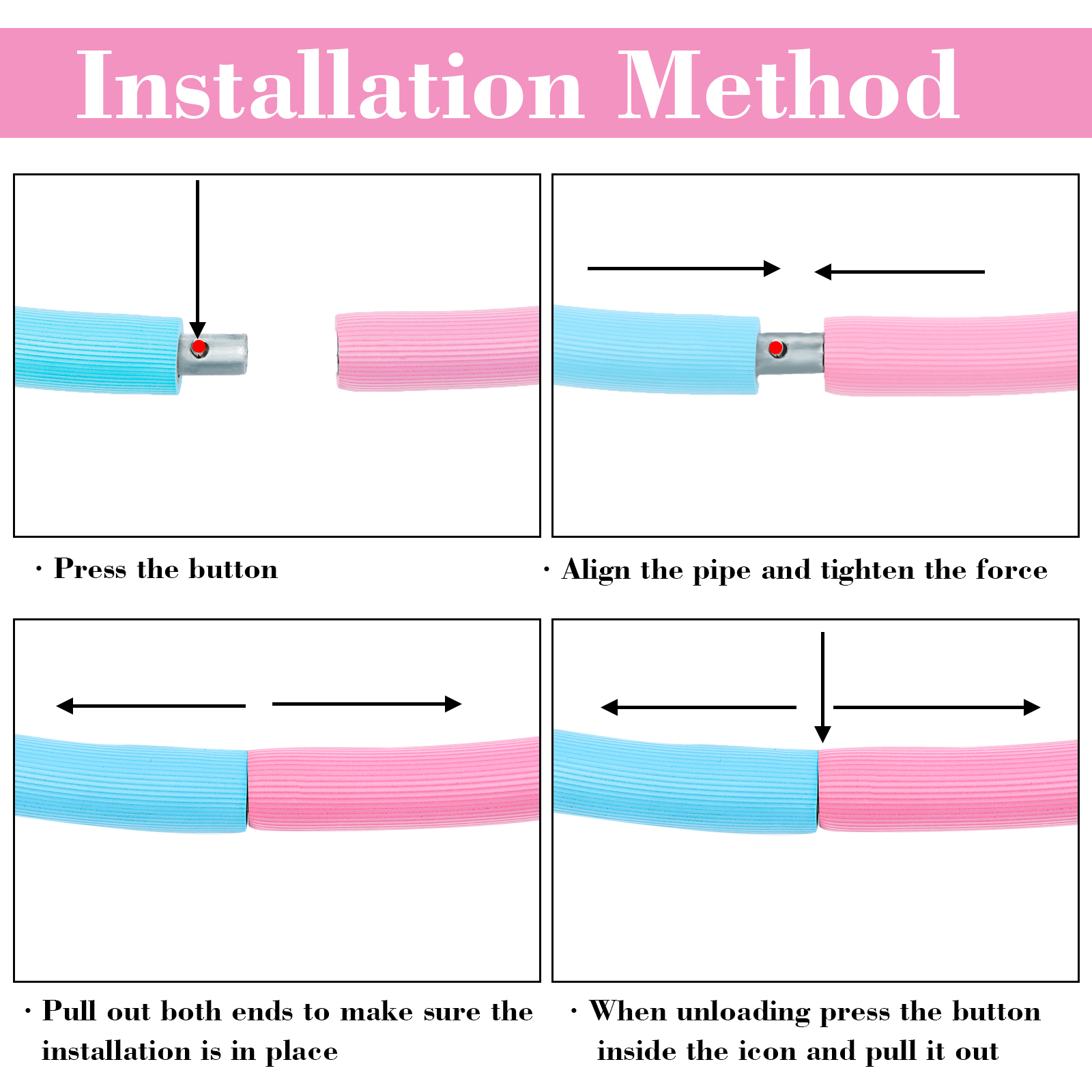 Installation Method

· Press the button

· Align the pipe and tighten the force

· Pull out both ends to make sure the installation is in place

· When unloading press the button inside the icon and pull it out