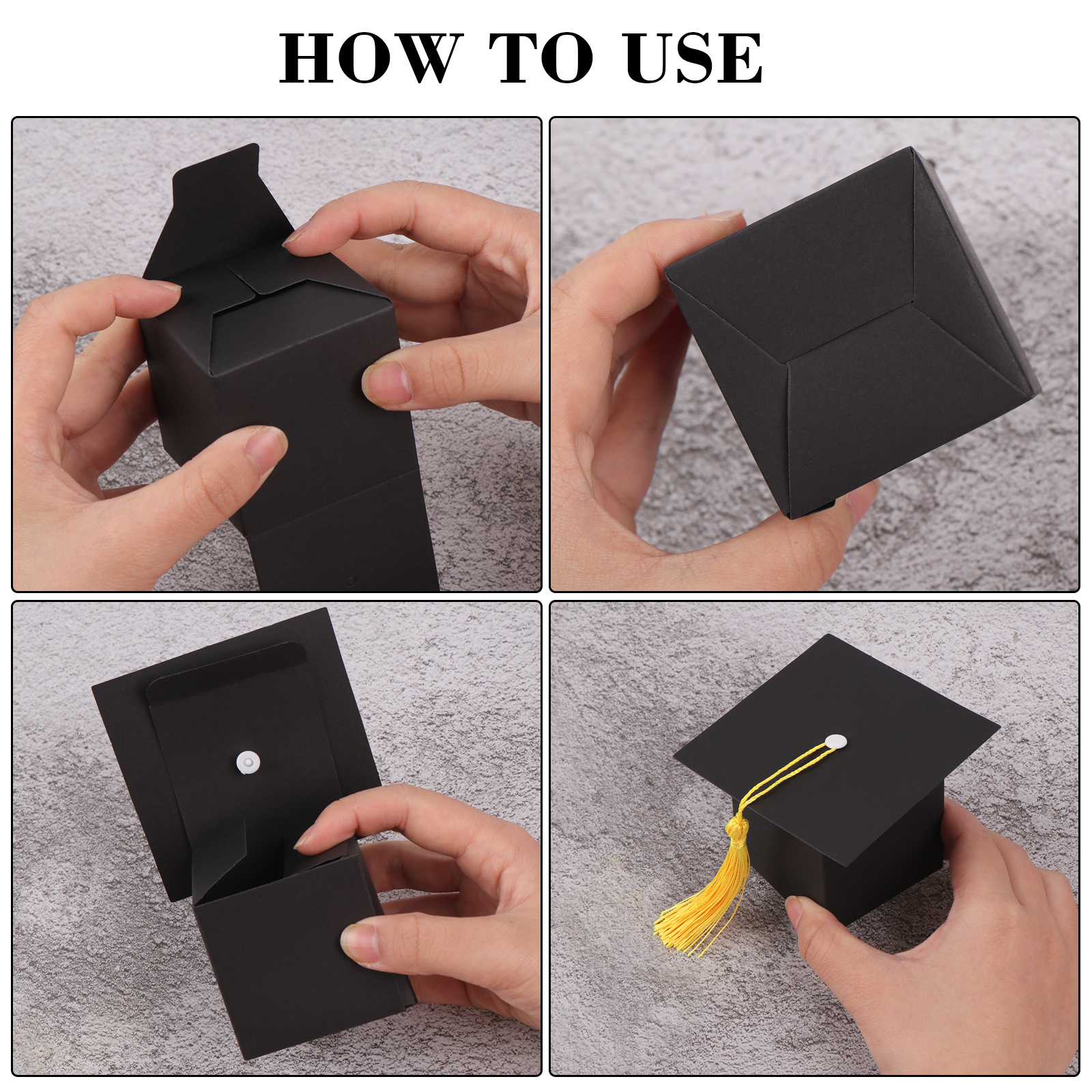 HOW TO USE