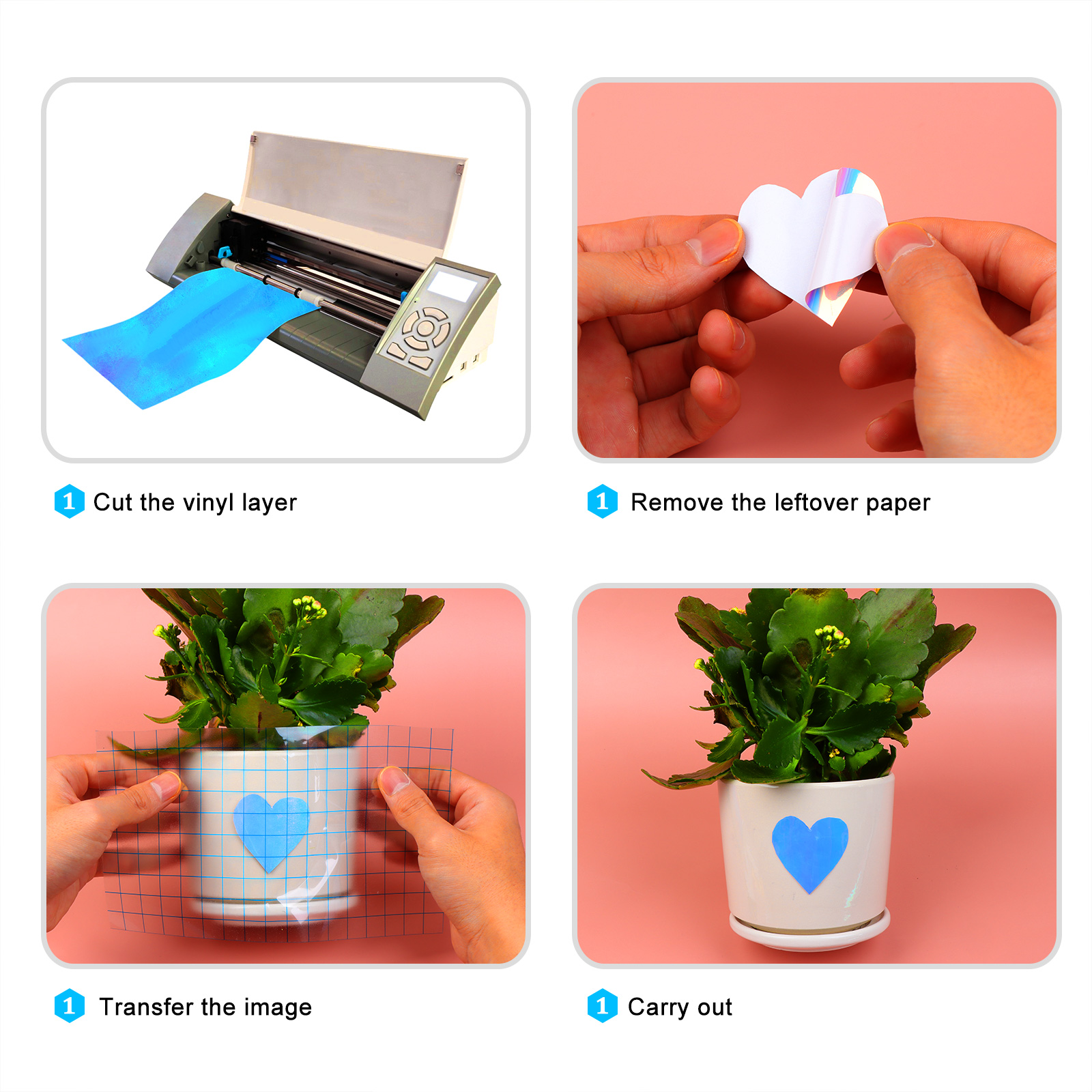 1 Cut the vinyl layer

1 Remove the leftover paper

1 Transfer the image

1 Carry out