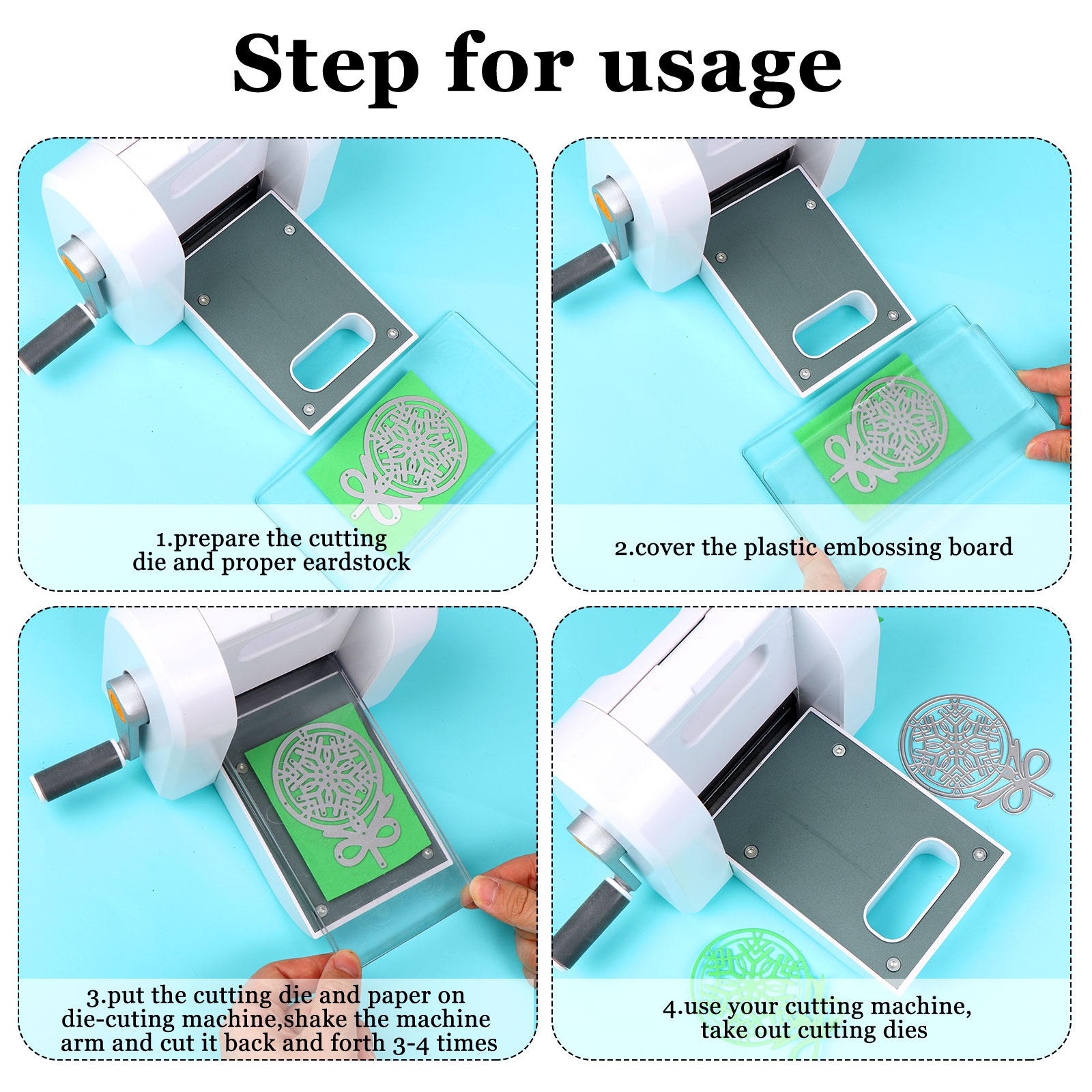 Step for usage

1.prepare the cutting die and proper eardstock

2.cover the plastic embossing board

3.put the cutting die and paper on die-cuting machine,shake the machine arm and cut it back and forth 3-4 times

4.use your cutting machine, take out cutting dies