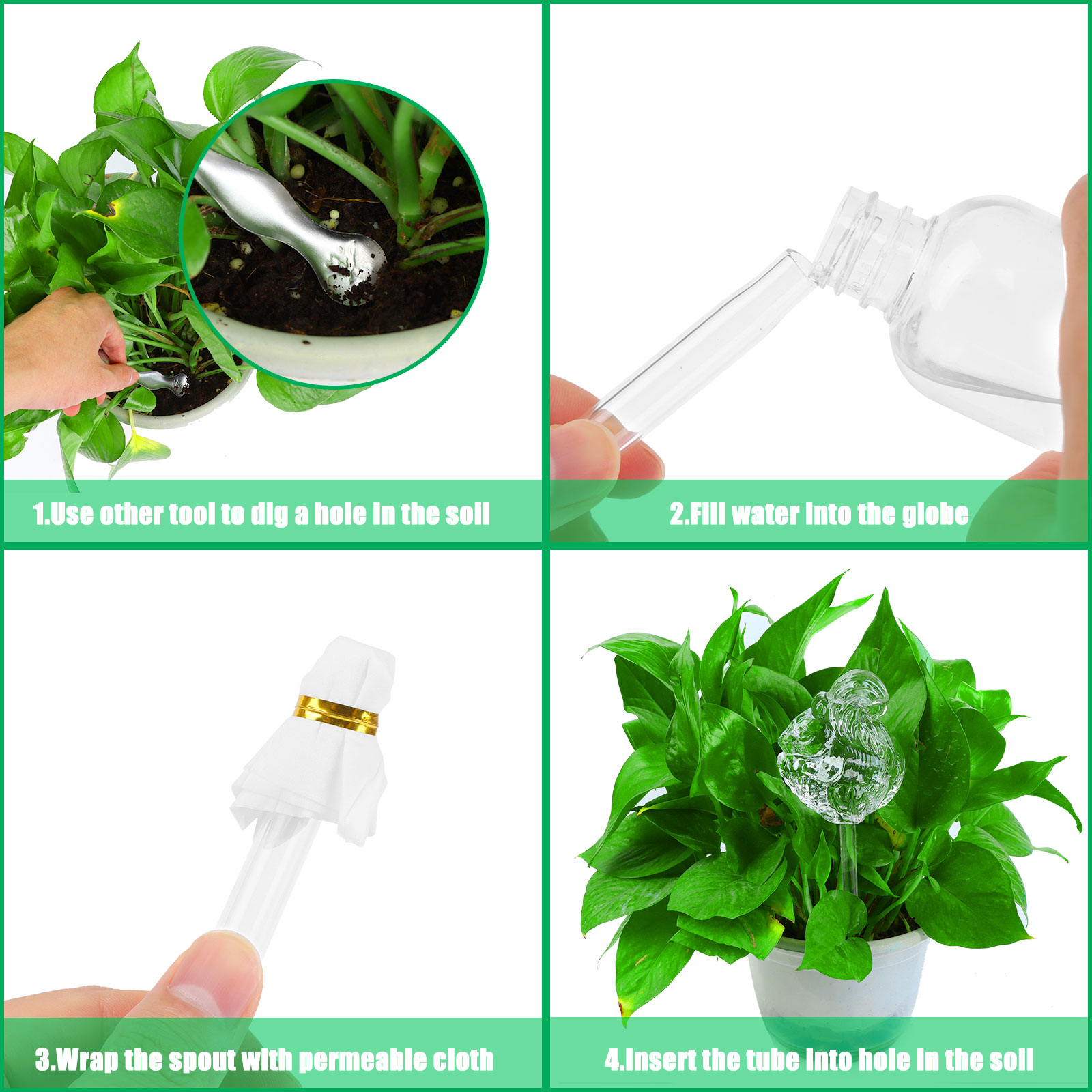 1.Use other tool to dig a hole in the soil

2.Fill water into the globe

3.Wrap the spout with permeable cloth

4.Insert the tube into hole in the soil