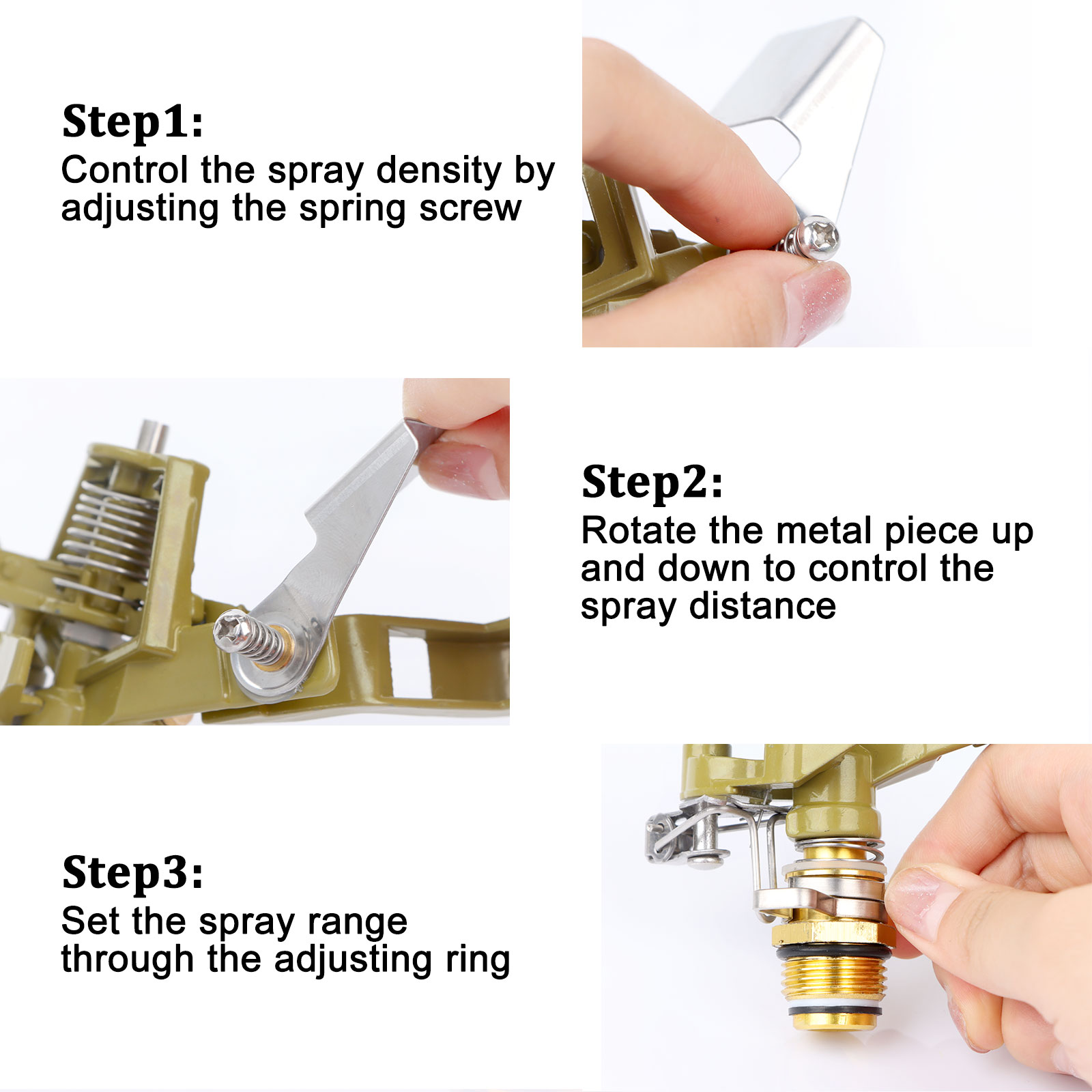 Step1:
Control the spray density by adjusting the spring screw

Step2:
Rotate the metal piece up and down to control the spray distance

Step3:
Set the spray range through the adjusting ring