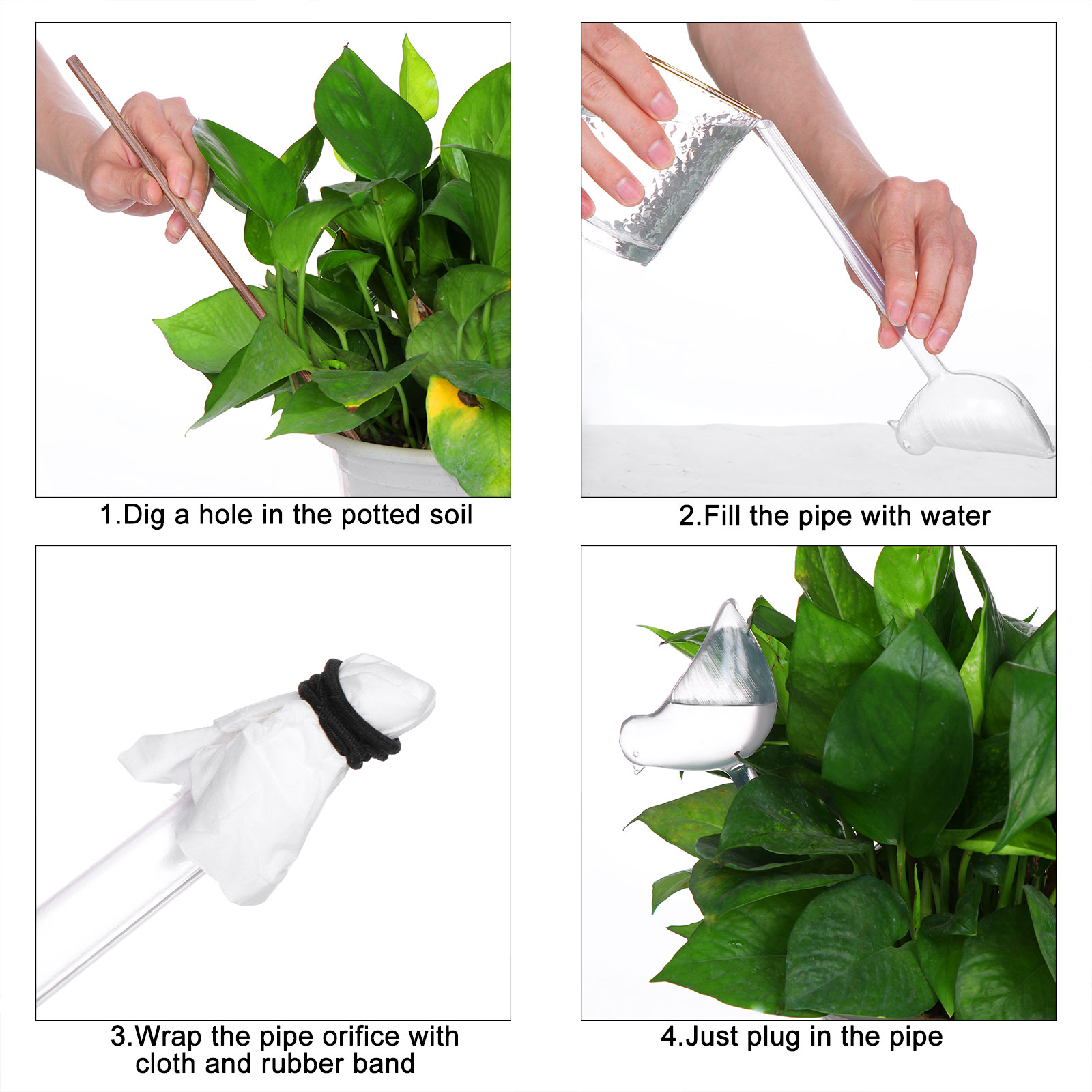 1.Dig a hole in the potted soil

2.Fill the pipe with water

3.Wrap the pipe orifice with cloth and rubber band

4.Just plug in the pipe