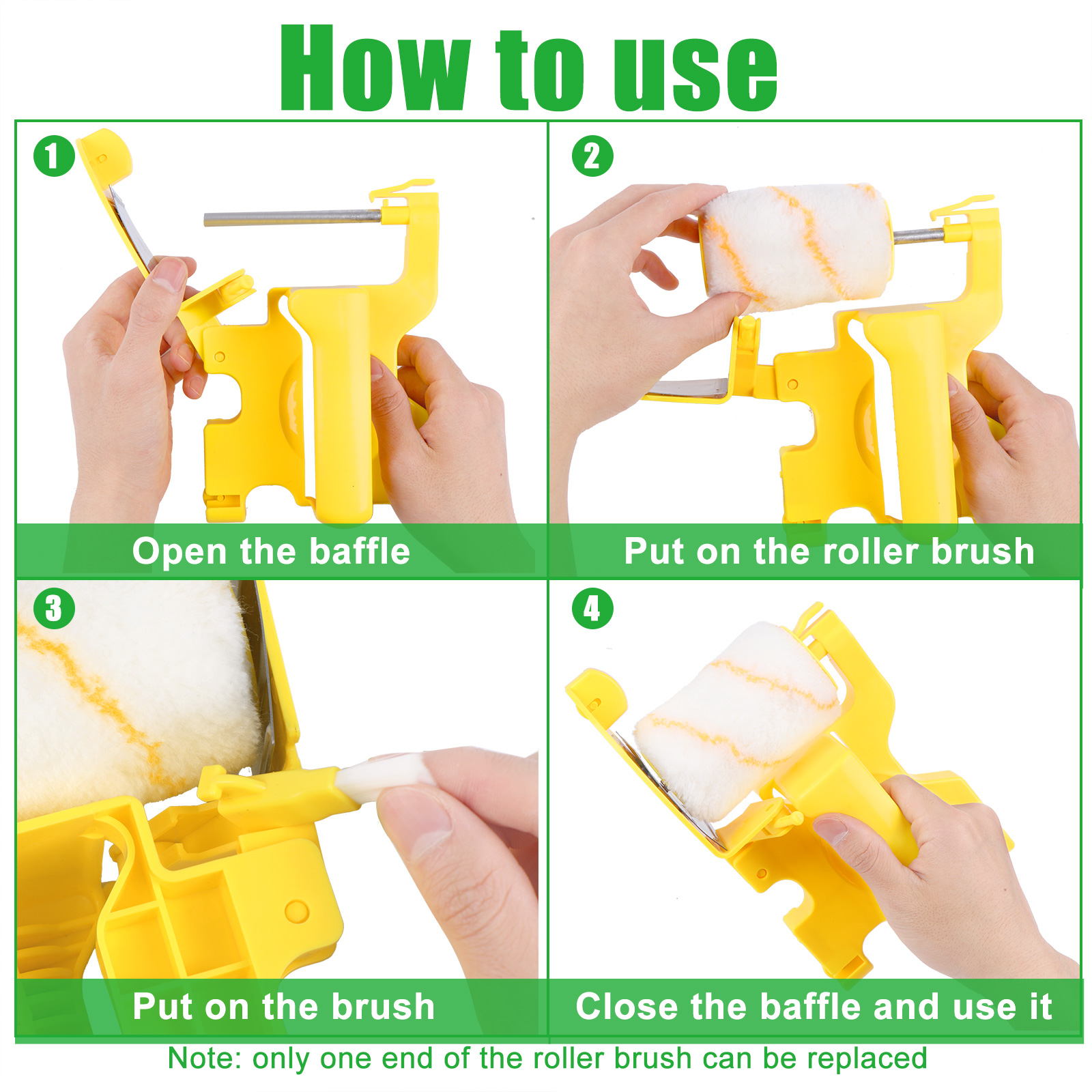 How to use

1
Open the baffle

2
Put on the roller brush

3
Put on the brush

4
Close the baffle and use it

Note: only one end of the roller brush can be replaced