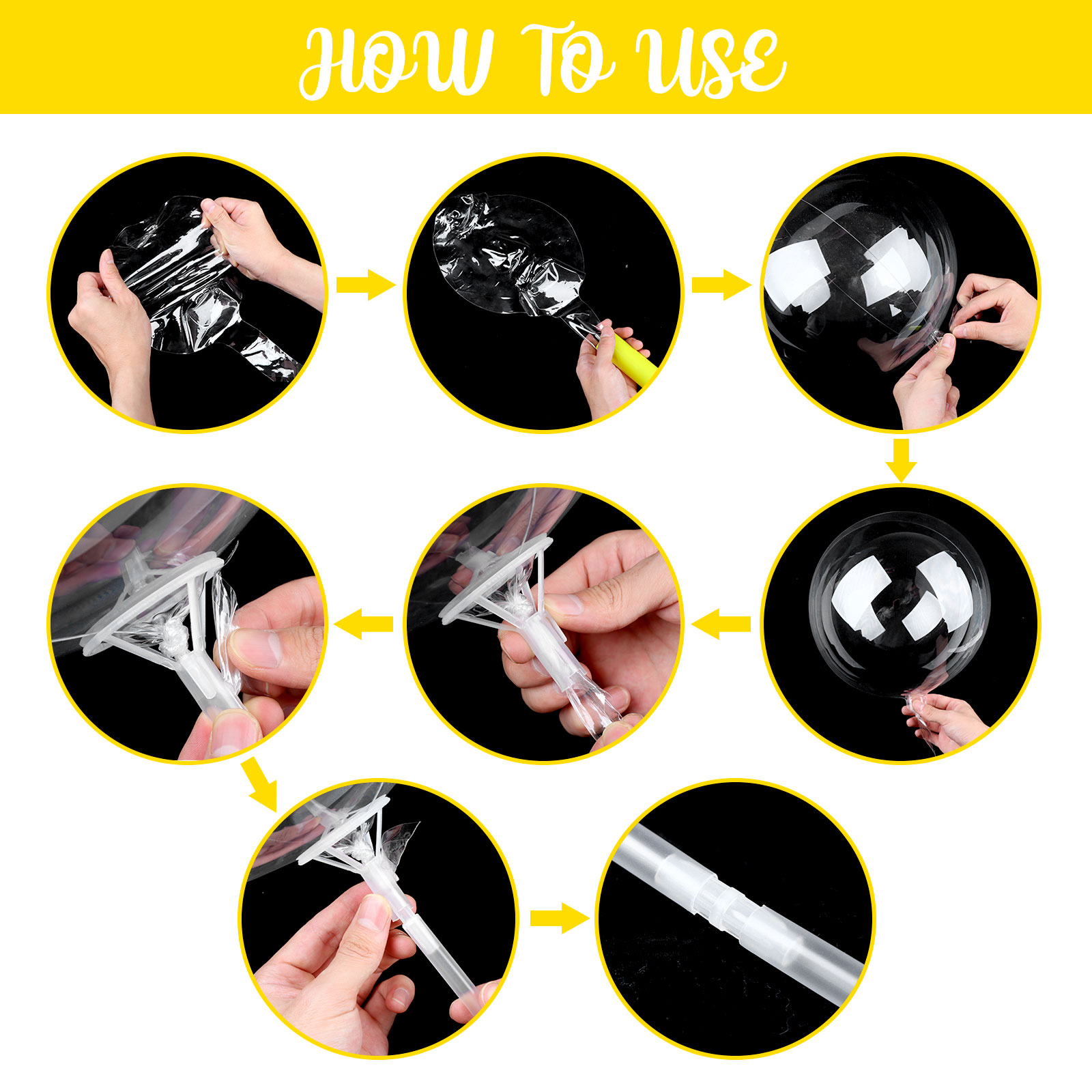 HOW TO USE