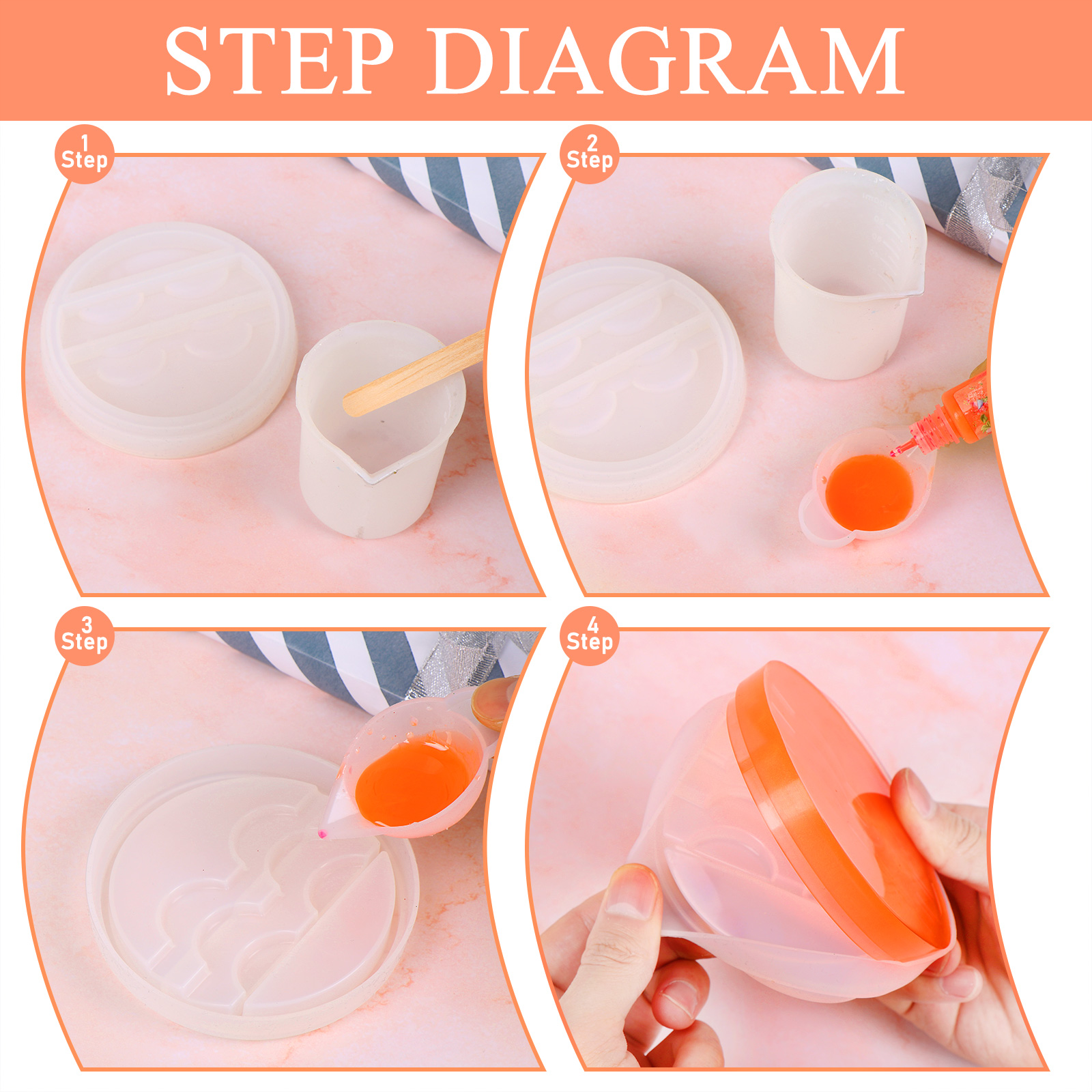 STEP DIAGRAM

1
Step

2
Step

3
Step

4
Step