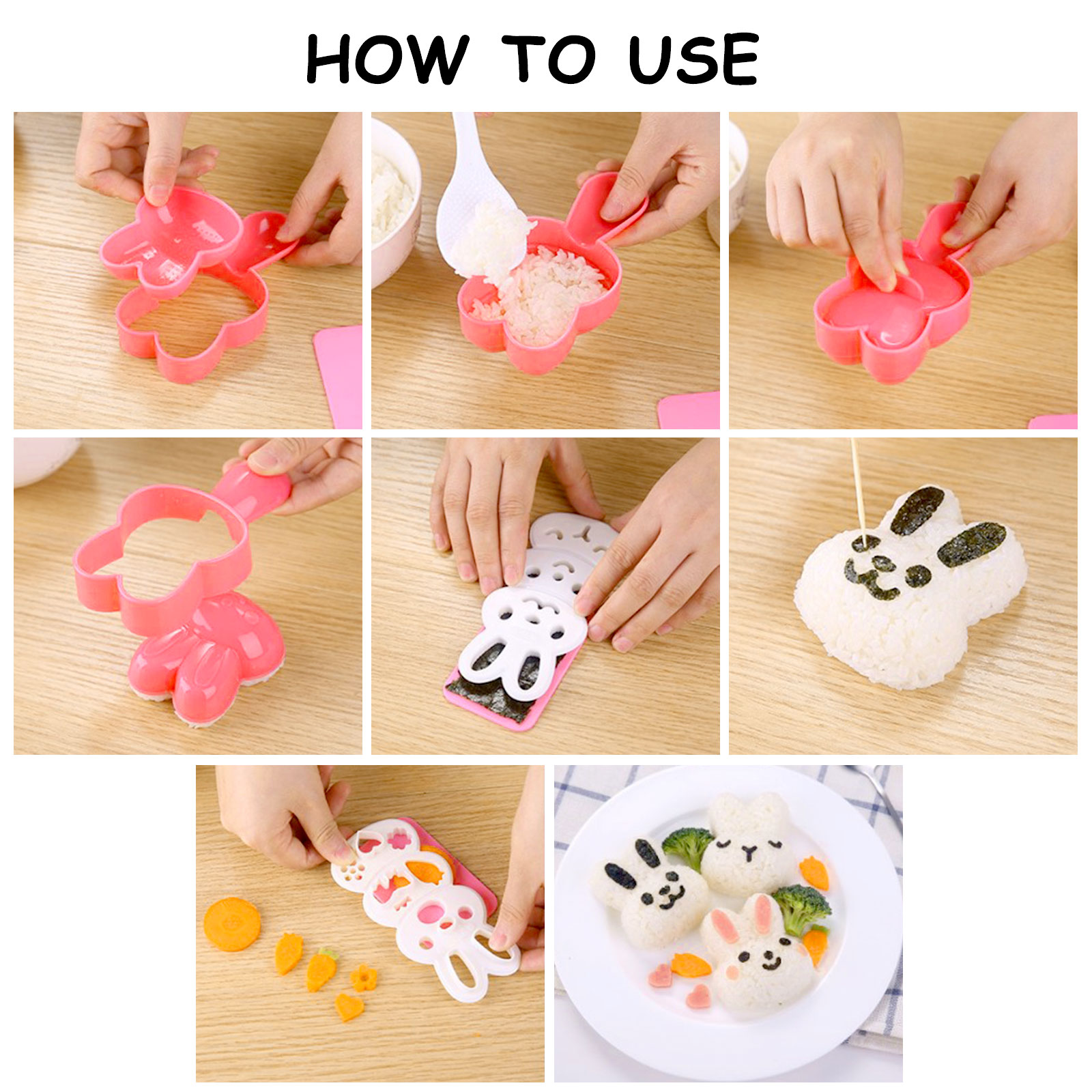 HOW TO USE