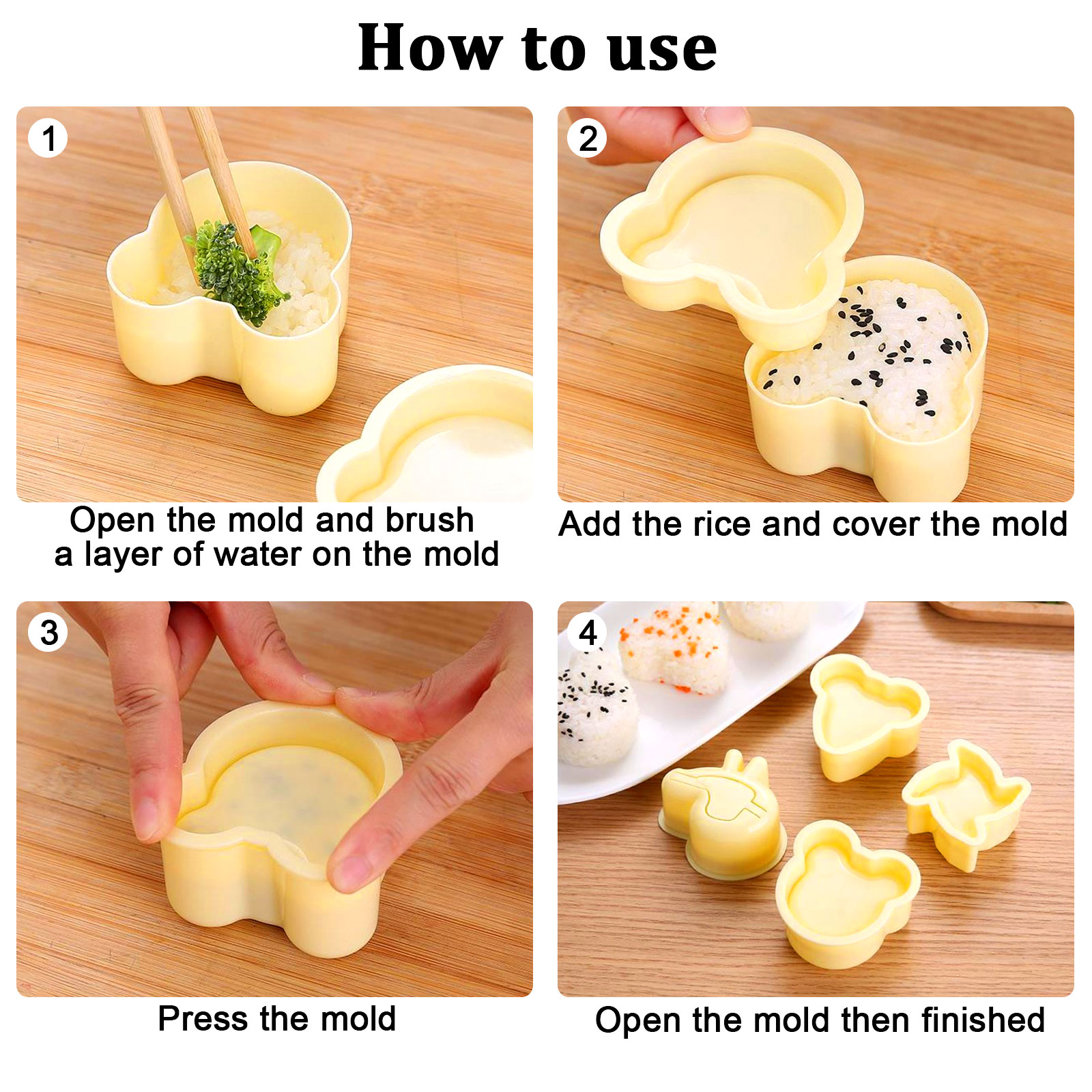 How to use

1

Open the mold and brush a layer of water on the mold

2

Add the rice and cover the mold

3

Press the mold

4

Open the mold then finished