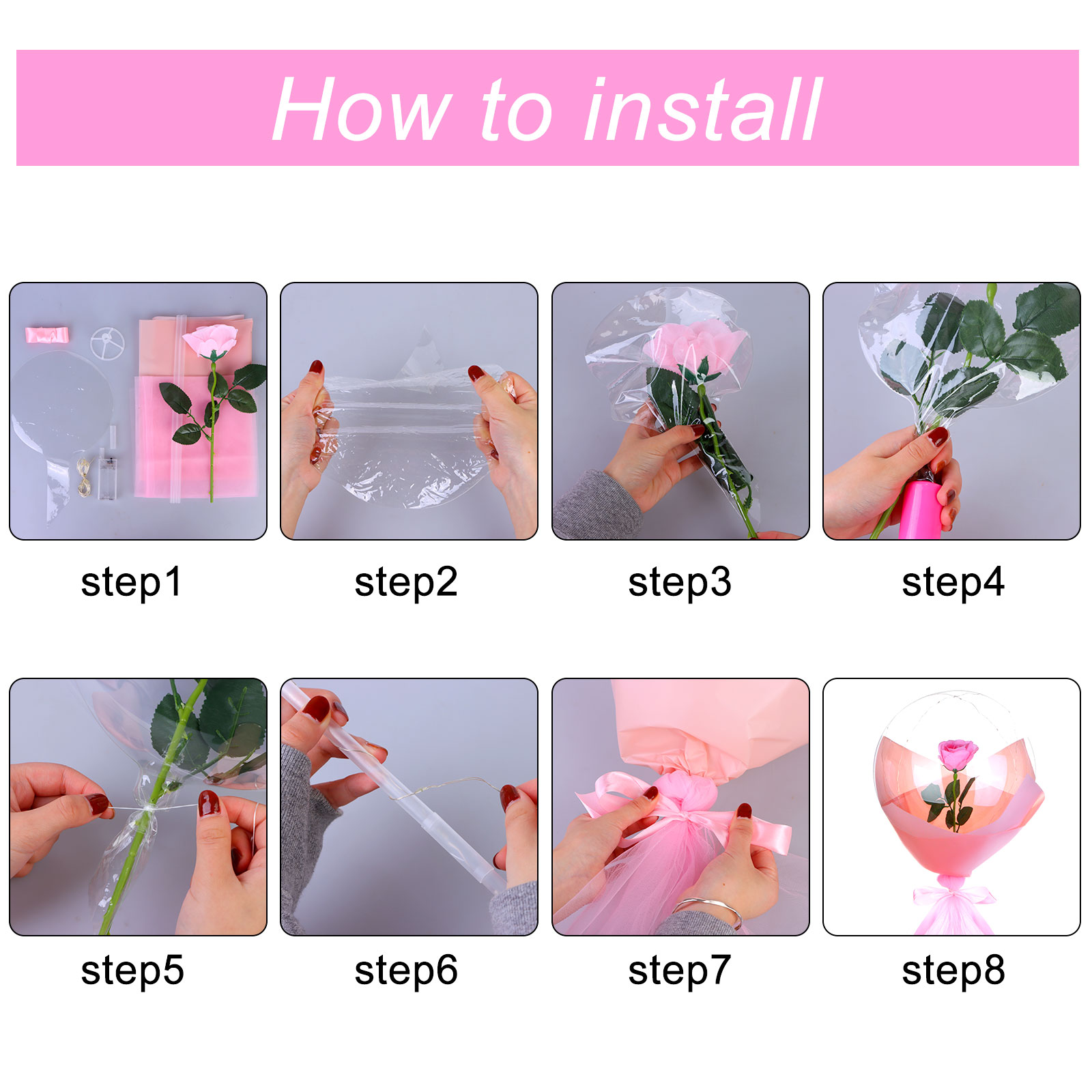 How to install

step1

step2

step3

step4

step5

step6

step7

step8