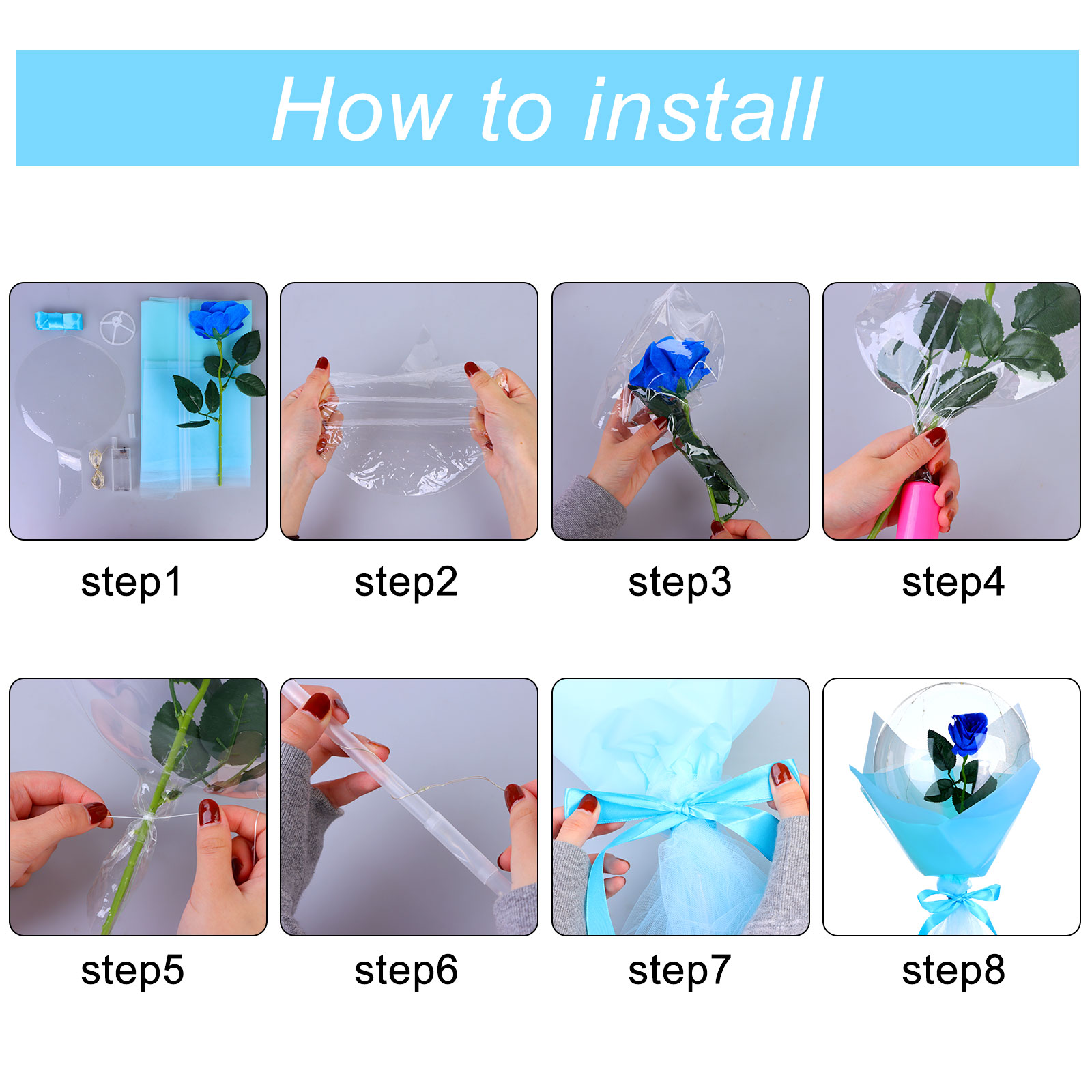 How to install

step1

step2

step3

step4

step5

step6

step7

step8