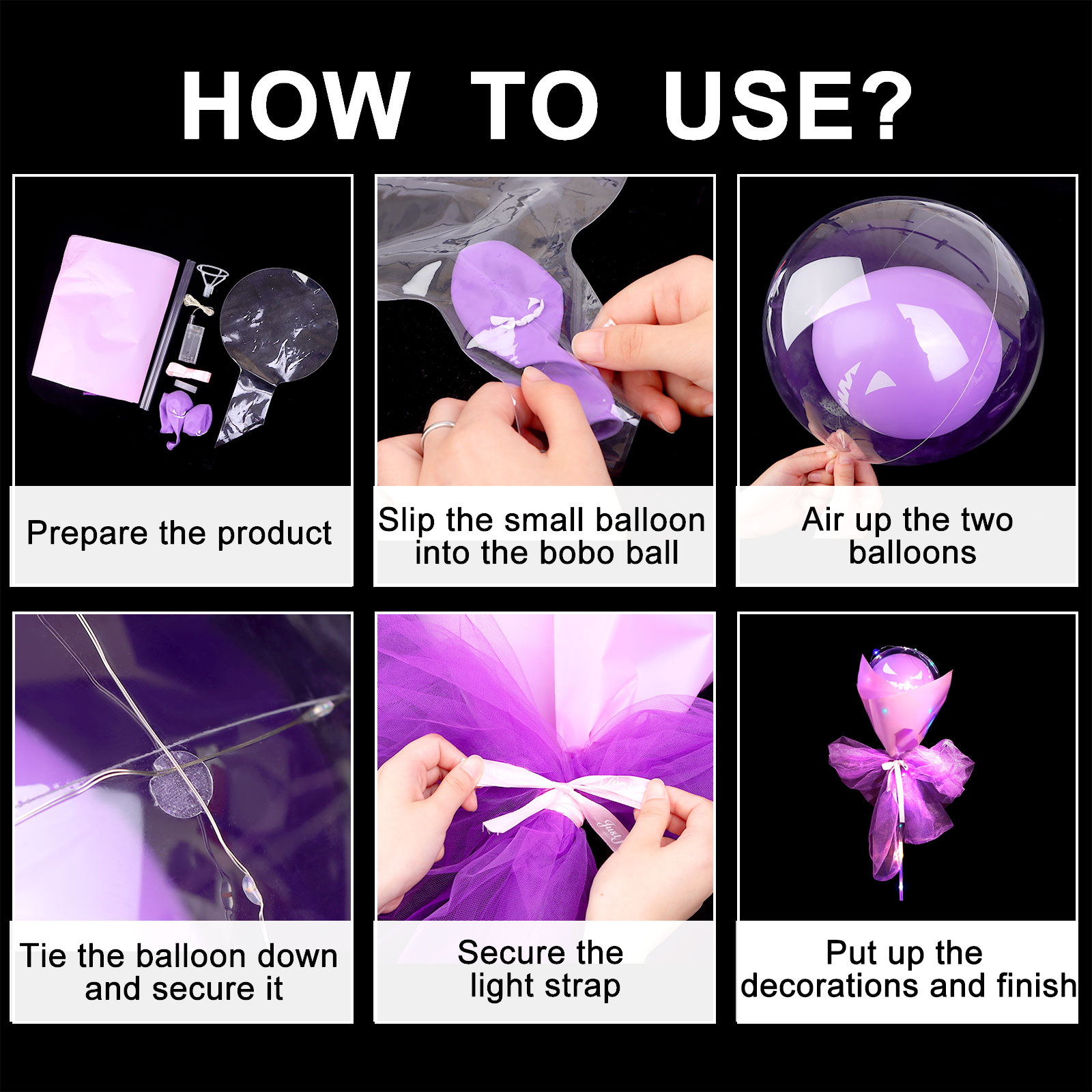 HOW TO USE?

Prepare the product

Slip the small balloon into the bobo ball

Air up the two balloons

Tie the balloon down and secure it

Secure the light strap

Put up the decorations and finish