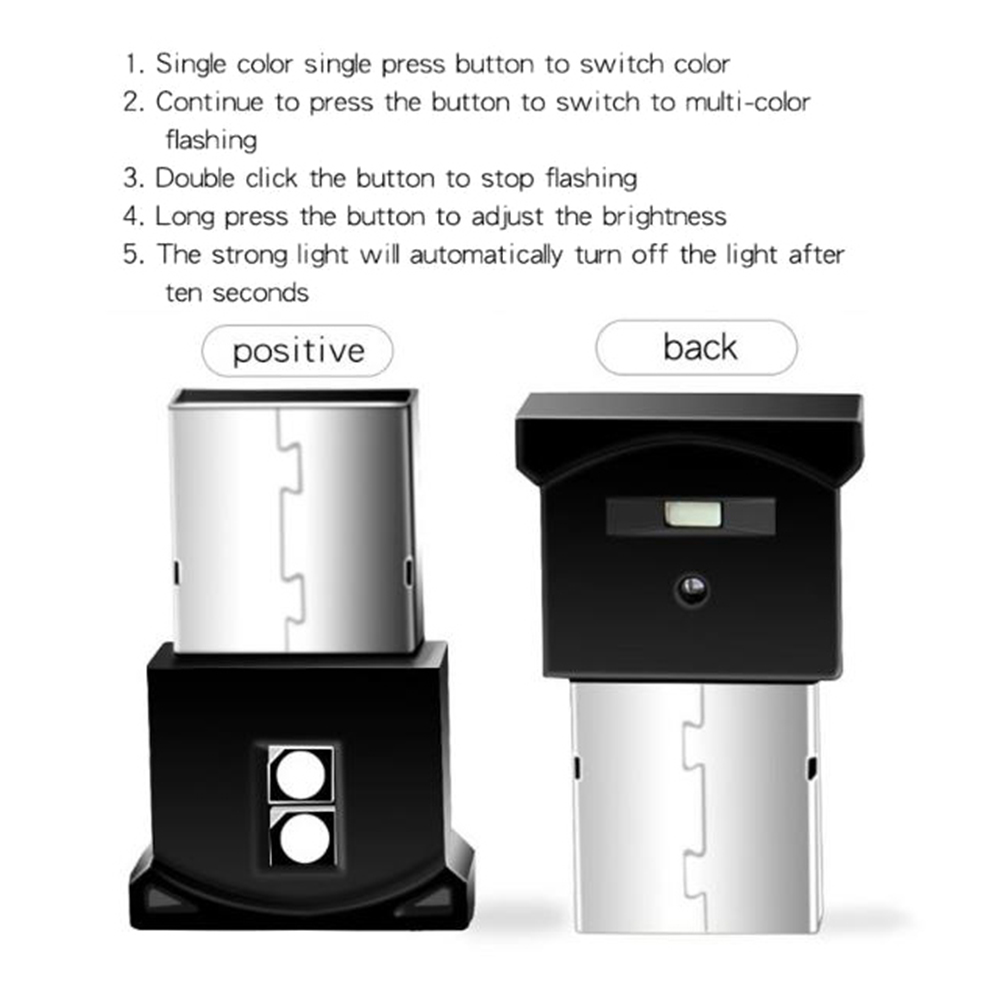 1. Single color single press button to switch color
2. Continue to press the button to switch to multi-color flashing
3. Double click the button to stop flashing
4. Long press the button to adjust the brightness
5. The strong light will automatically turn off the light after ten seconds

positive

back