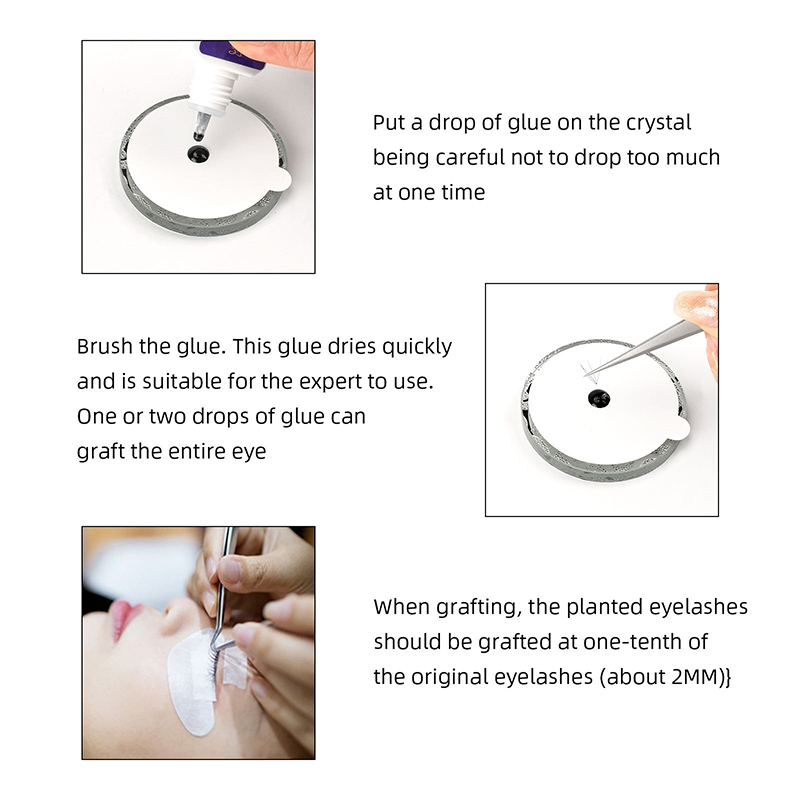 Put a drop of glue on the crystal being careful not to drop too much at one time

Brush the glue. This glue dries quickly and is suitable for the expert to use. One or two drops of glue can graft the entire eye

When grafting, the planted eyelashes should be grafted at one-tenth of the original eyelashes (about 2MM)}