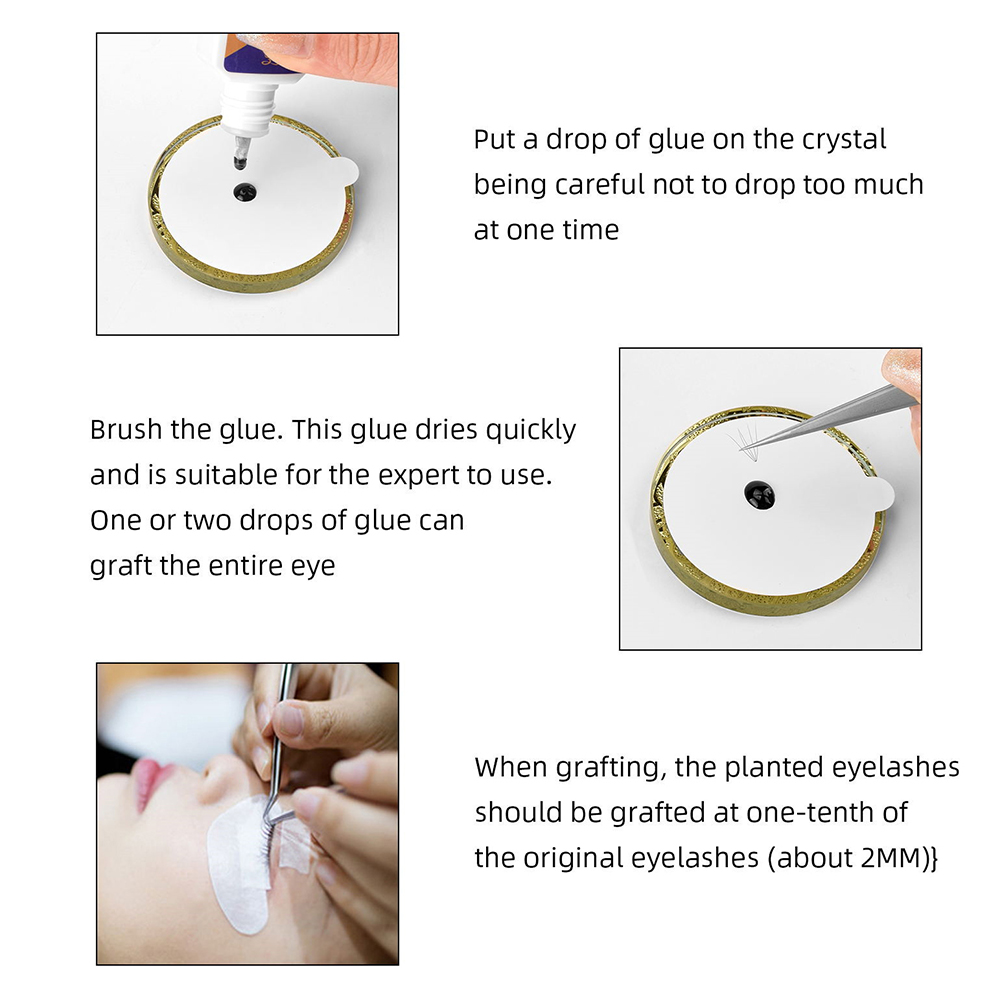 Put a drop of glue on the crystal being careful not to drop too much at one time

Brush the glue. This glue dries quickly and is suitable for the expert to use. One or two drops of glue can graft the entire eye

When grafting, the planted eyelashes should be grafted at one-tenth of the original eyelashes (about 2MM)}