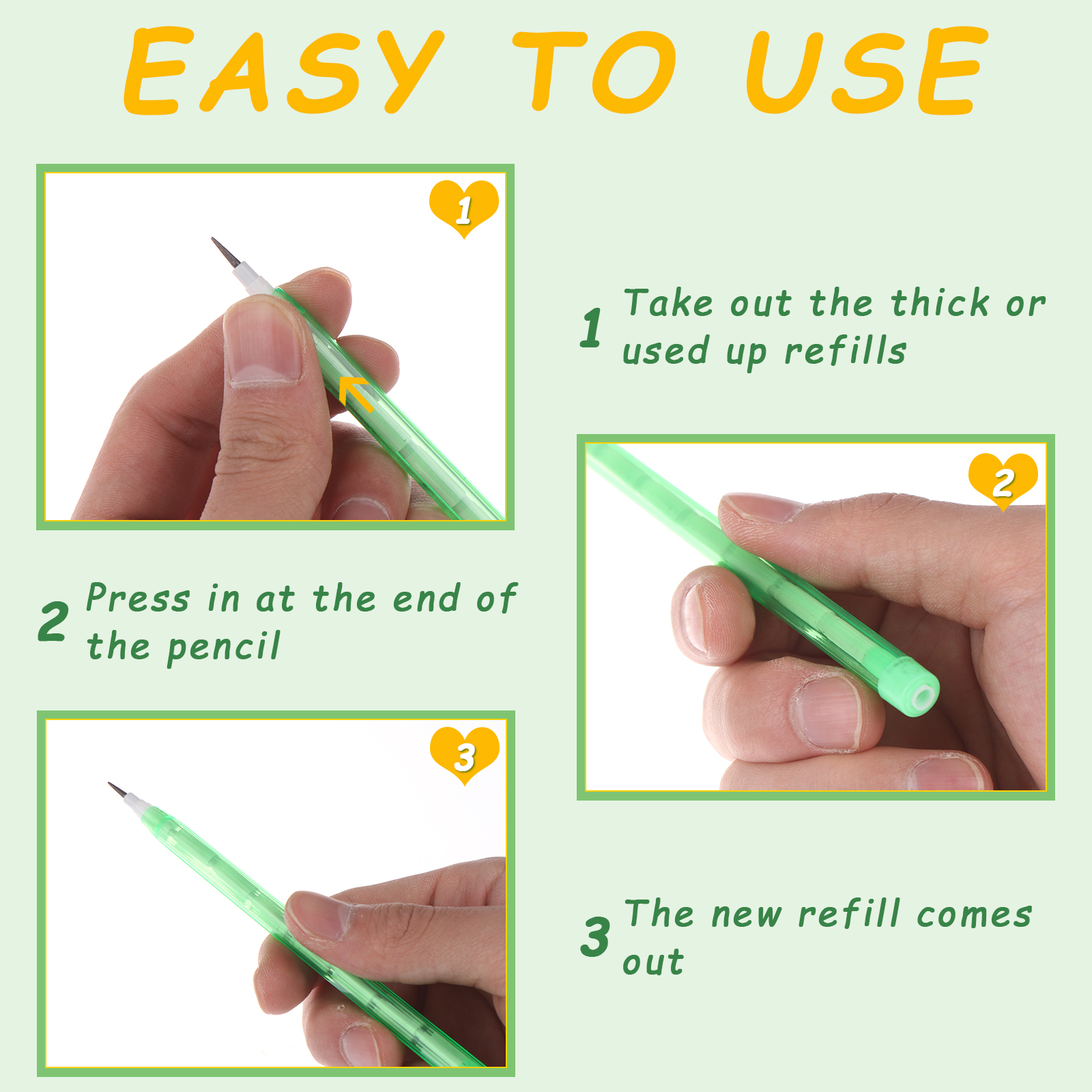 EASY TO USE

1

1 Take out the thick or used up refills

2

2 Press in at the end of the pencil

3

3 The new refill comes out