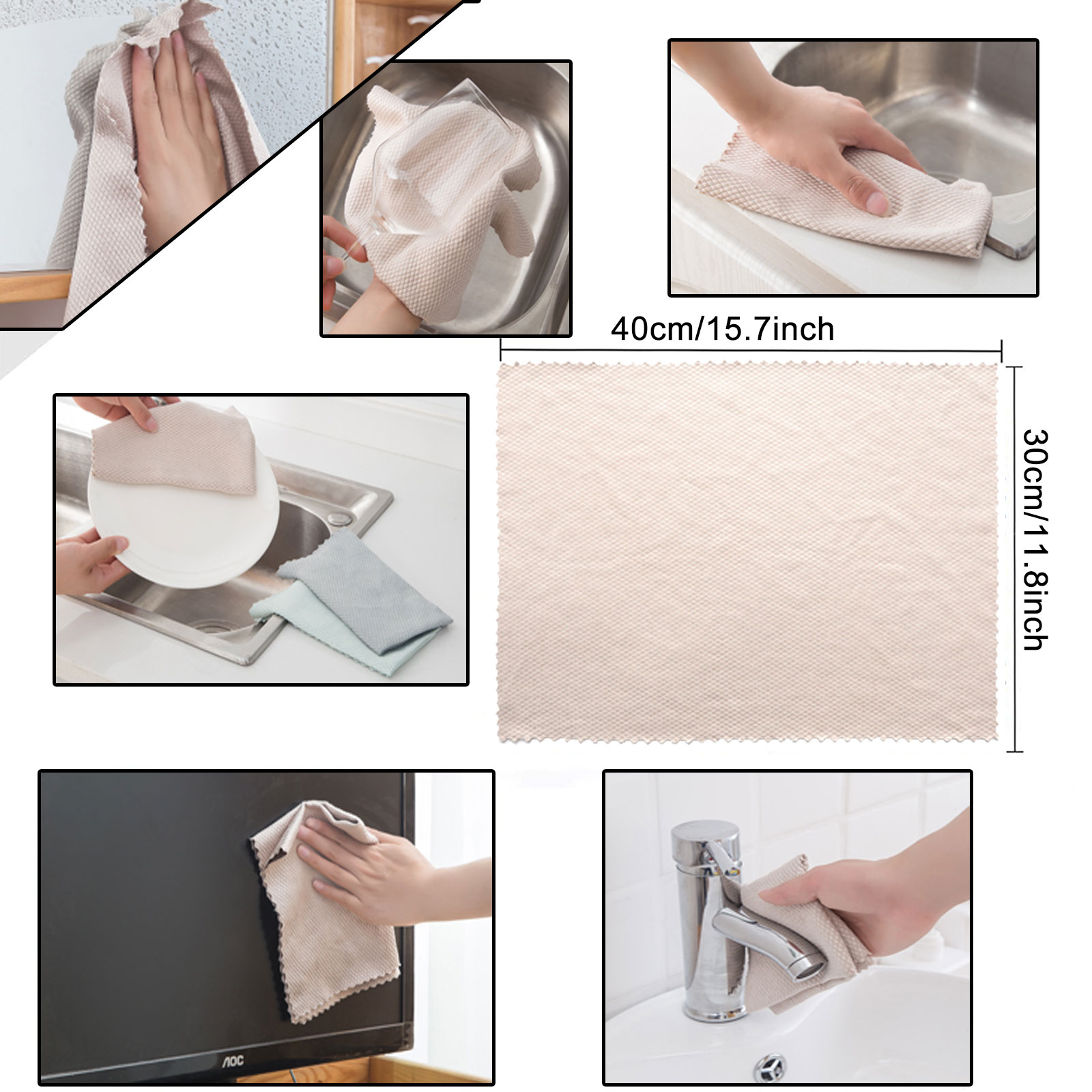 40cm/15.7inch

30cm/11.8inch

AOC