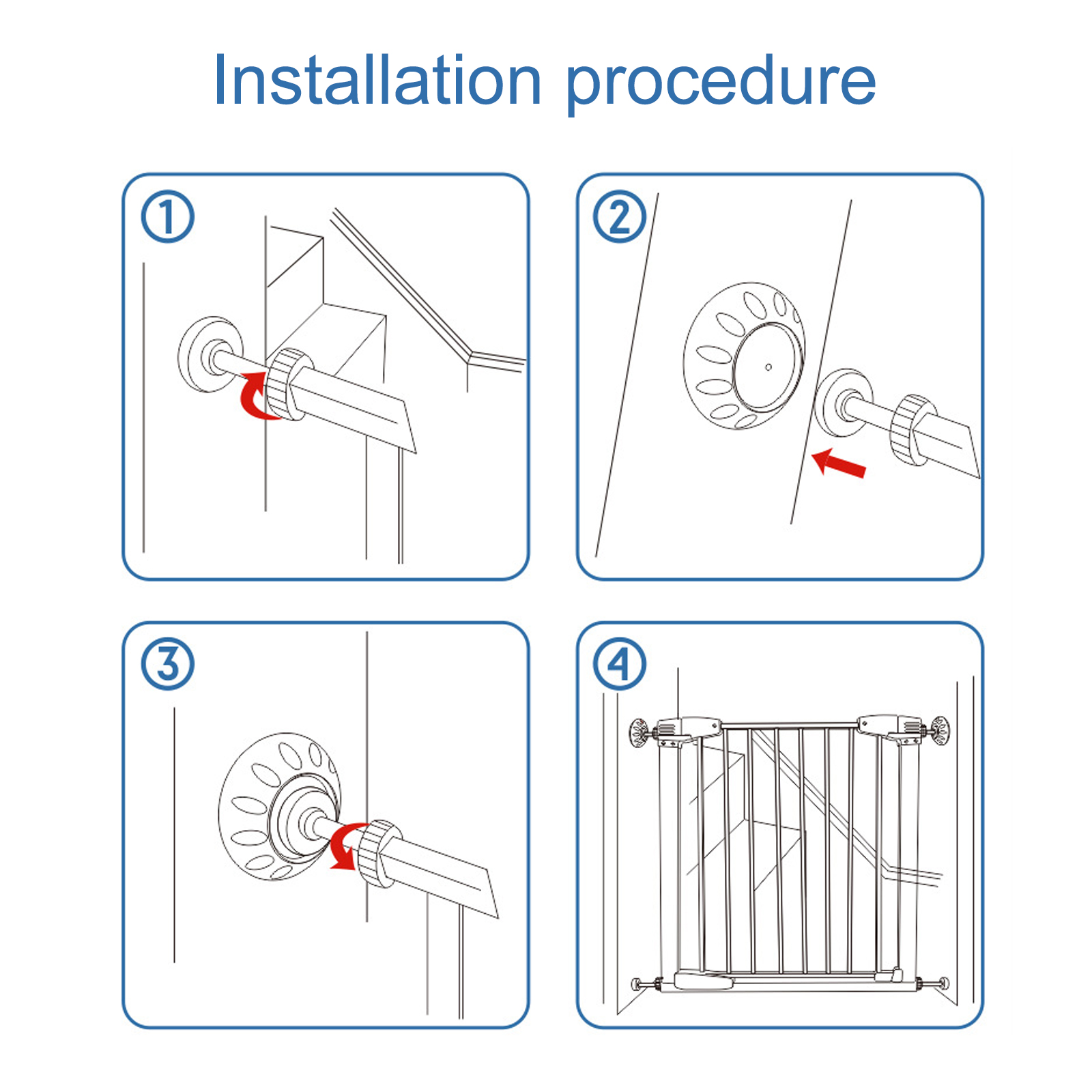 Installation procedure

①

②

③

④