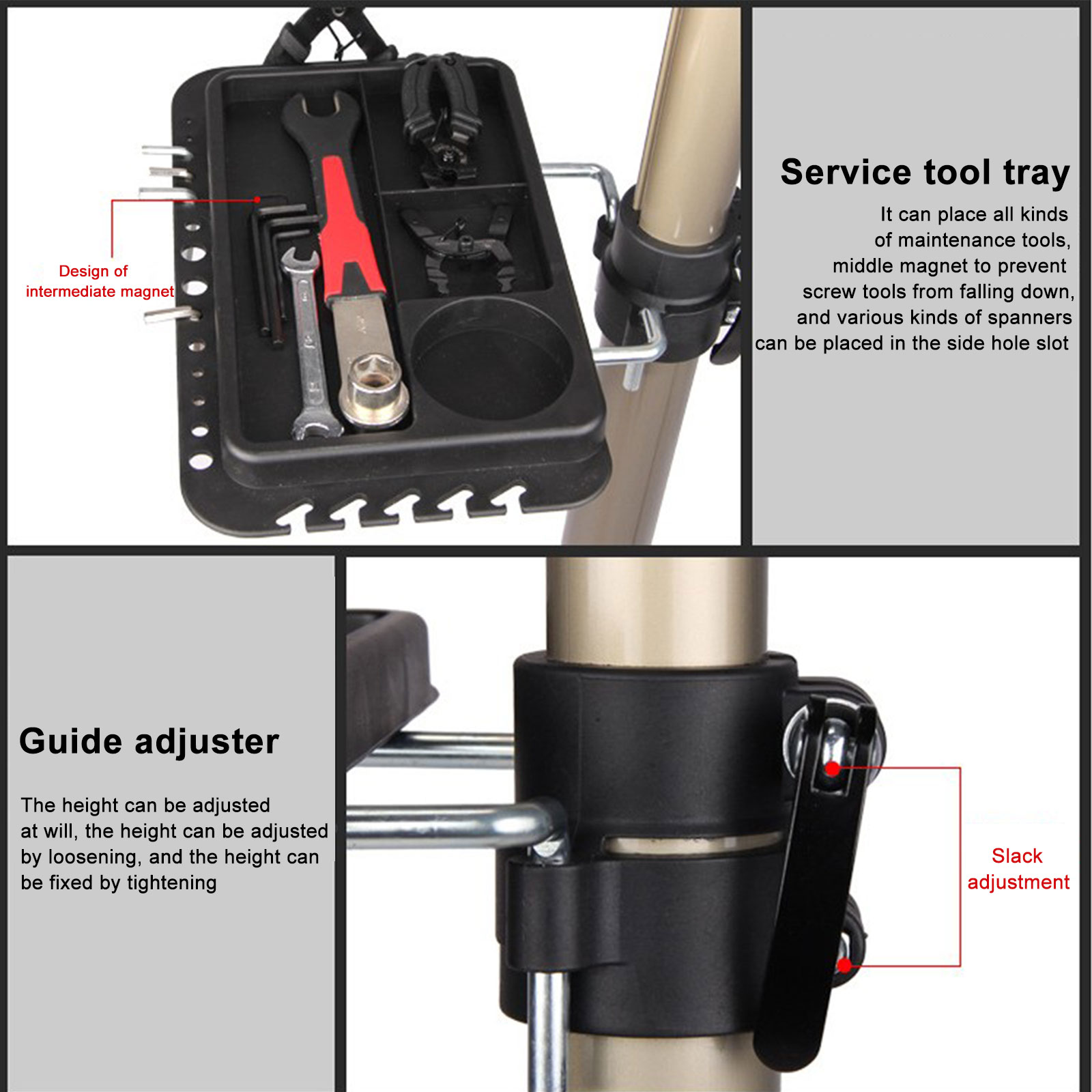 Design of intermediate magnet

Service tool tray

It can place all kinds of maintenance tools, middle magnet to prevent screw tools from falling down, and various kinds of spanners can be placed in the side hole slot

Guide adjuster

The height can be adjusted at will, the height can be adjusted by loosening, and the height can be fixed by tightening

Slack adjustment