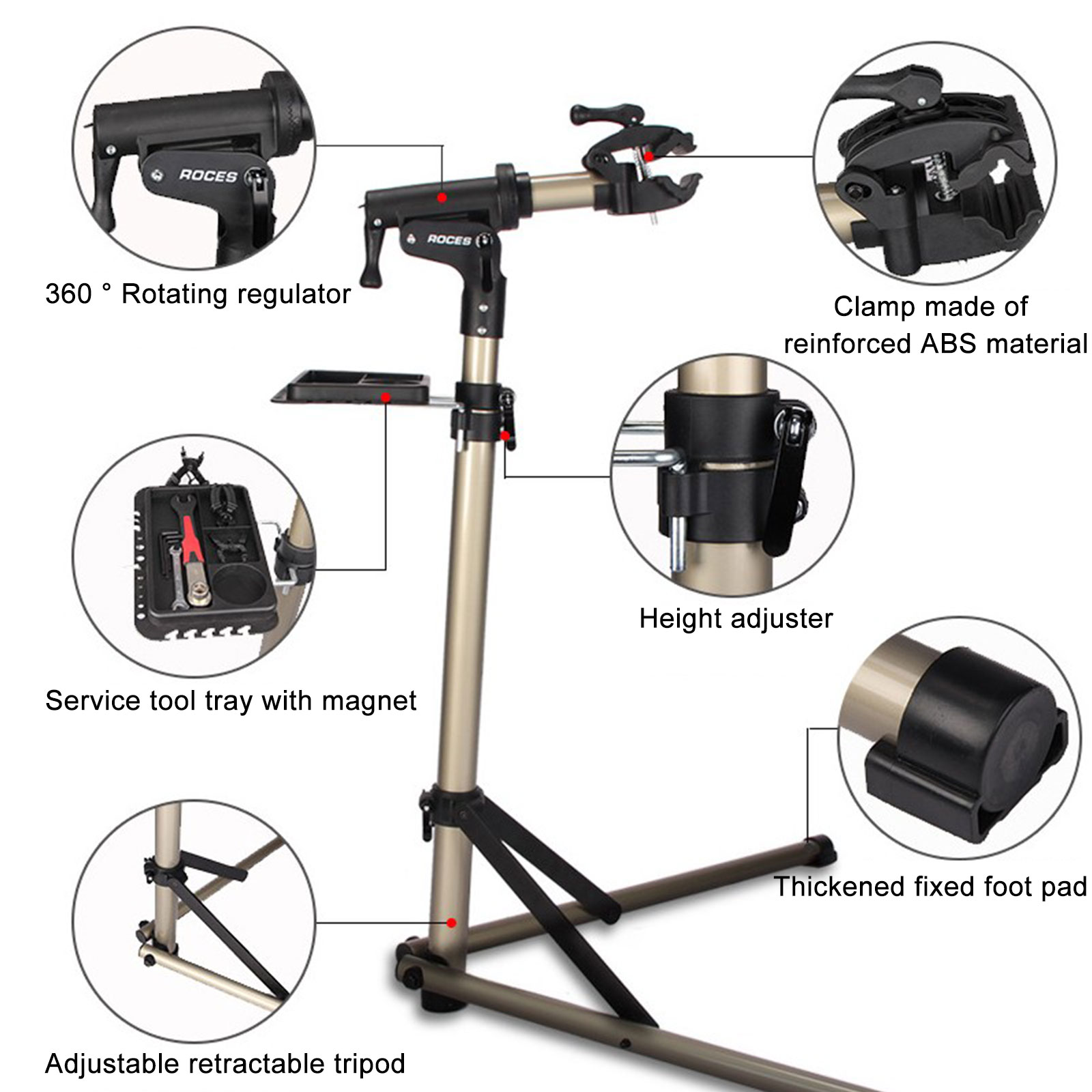 ROCES

360 ° Rotating regulator

ROCES

Clamp made of reinforced ABS material

Height adjuster

Service tool tray with magnet

Thickened fixed foot pad

Adjustable retractable tripod