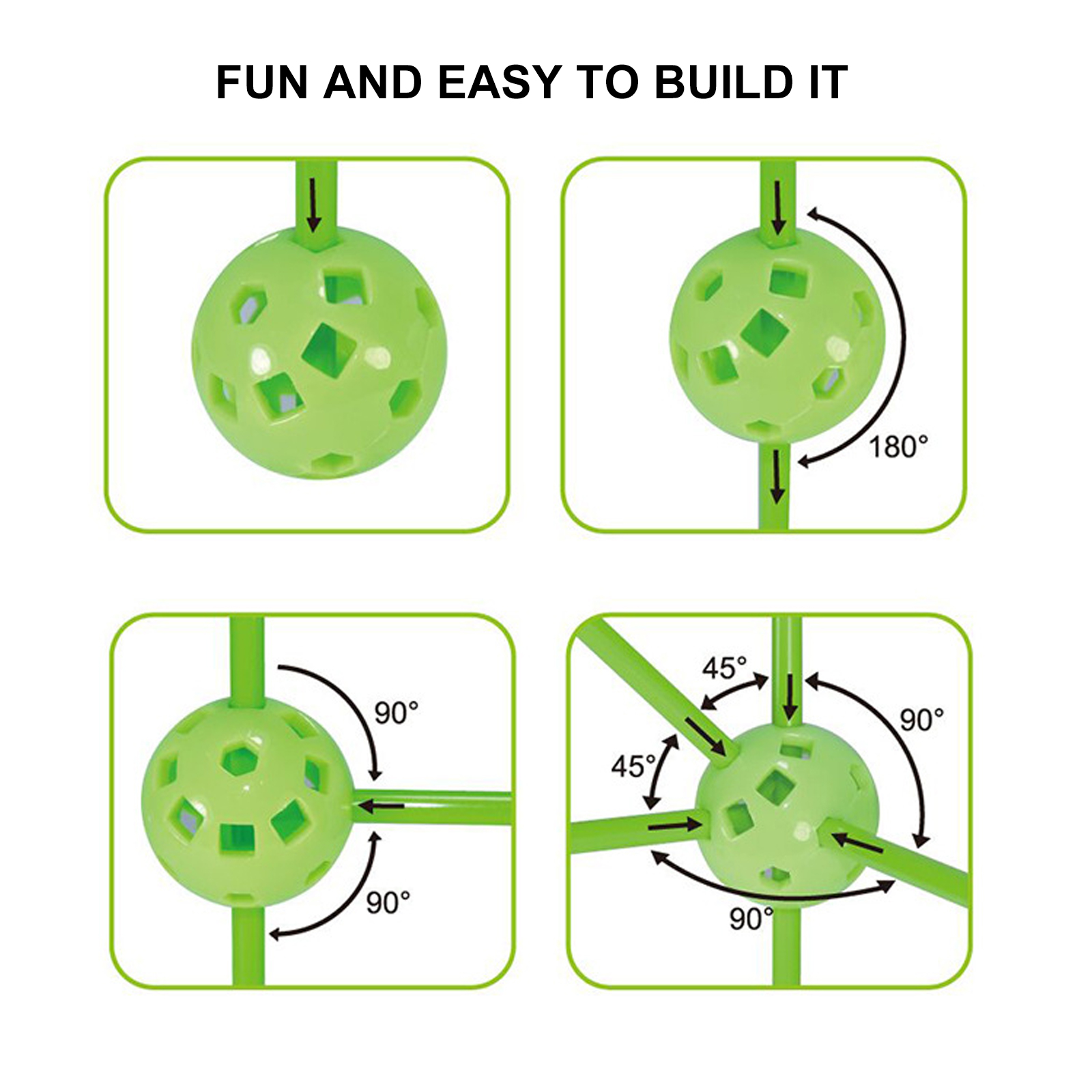 FUN AND EASY TO BUILD IT

180°

90°

90°

45°

45°

90°

90°