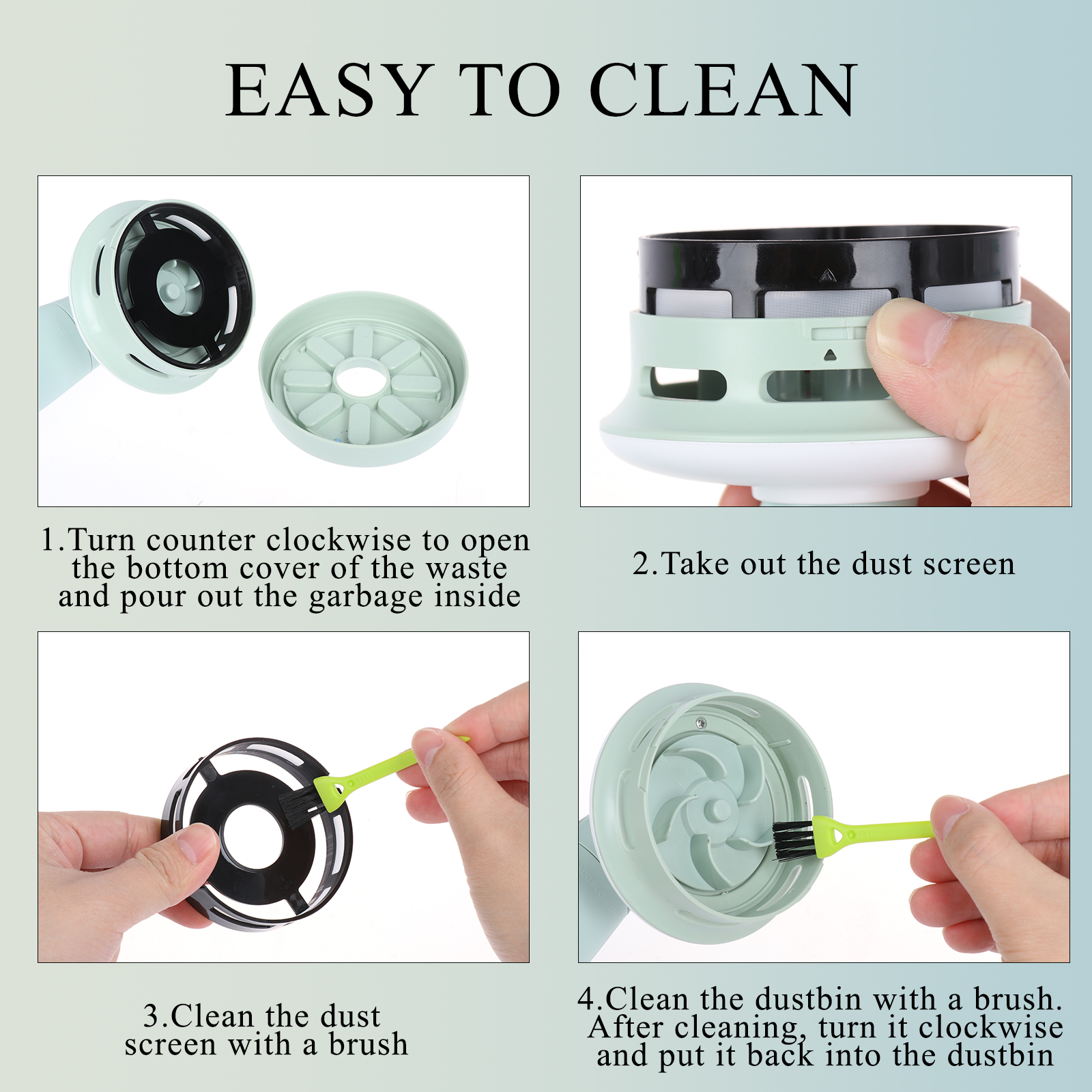 EASY TO CLEAN

1.Turn counter clockwise to open the bottom cover of the waste and pour out the garbage inside

2.Take out the dust screen

3.Clean the dust screen with a brush

4.Clean the dustbin with a brush. After cleaning, turn it clockwise and put it back into the dustbin