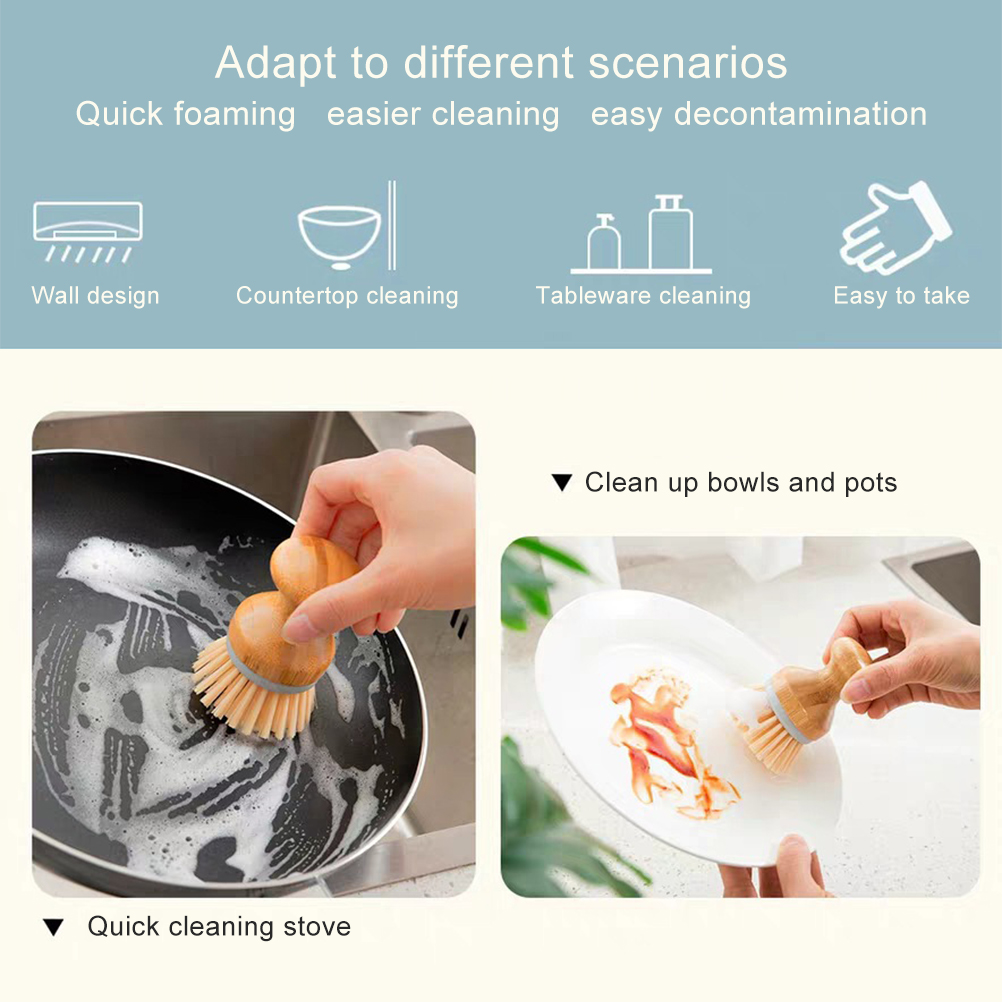 Adapt to different scenarios
Quick foaming easier cleaning easy decontamination

Wall design
Countertop cleaning
Tableware cleaning
Easy to take

▼ Clean up bowls and pots

▼ Quick cleaning stove