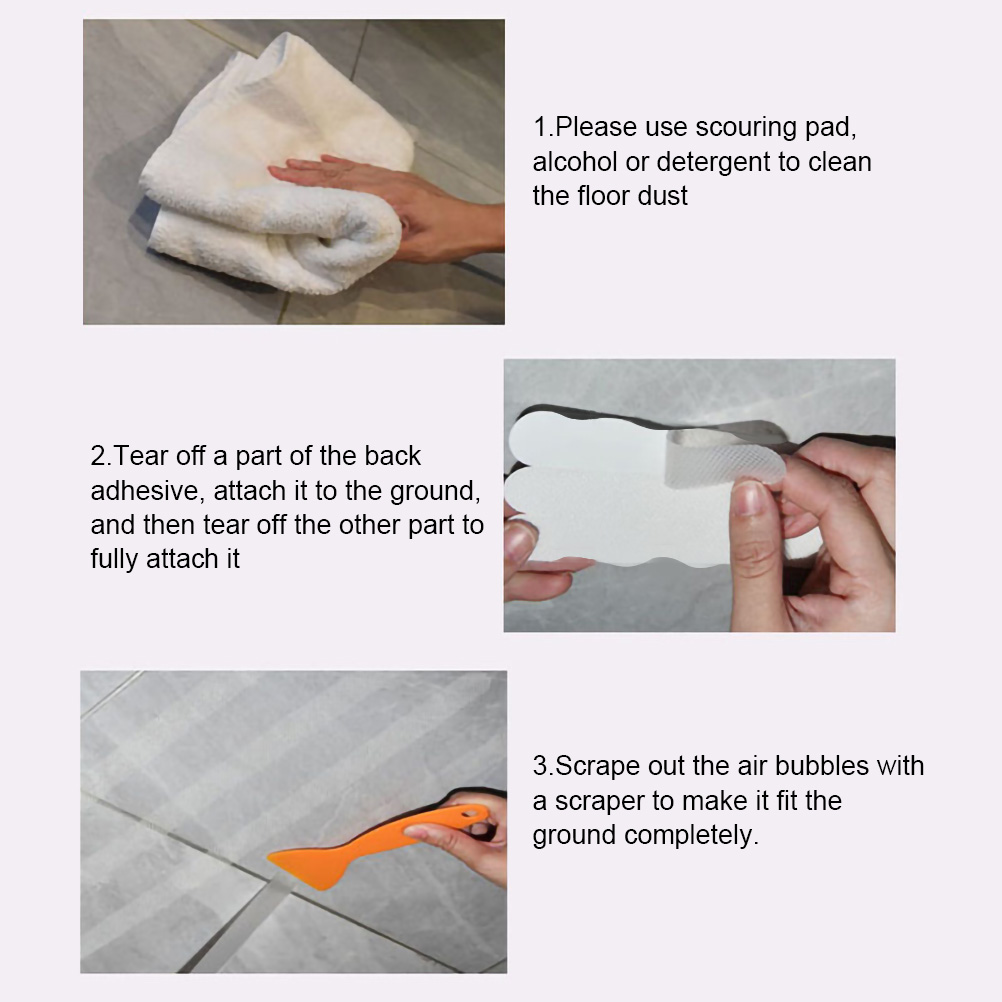 1.Please use scouring pad, alcohol or detergent to clean the floor dust

2.Tear off a part of the back adhesive, attach it to the ground, and then tear off the other part to fully attach it

3.Scrape out the air bubbles with a scraper to make it fit the ground completely.