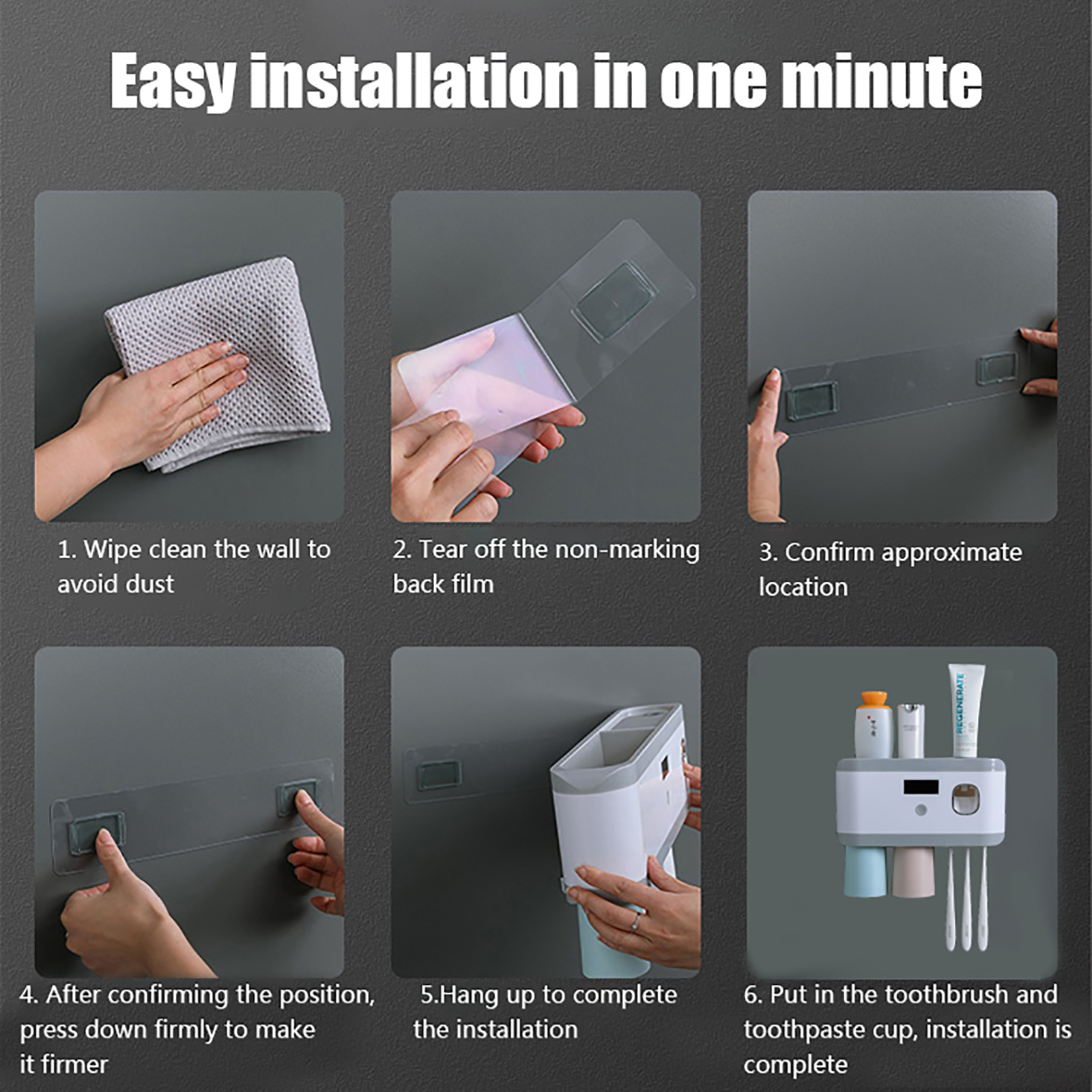 Easy installation in one minute

1. Wipe clean the wall to avoid dust

2. Tear off the non-marking back film

3. Confirm approximate location

REGENERATE

4. After confirming the position, press down firmly to make it firmer

5.Hang up to complete the installation

6. Put in the toothbrush and toothpaste cup, installation is complete