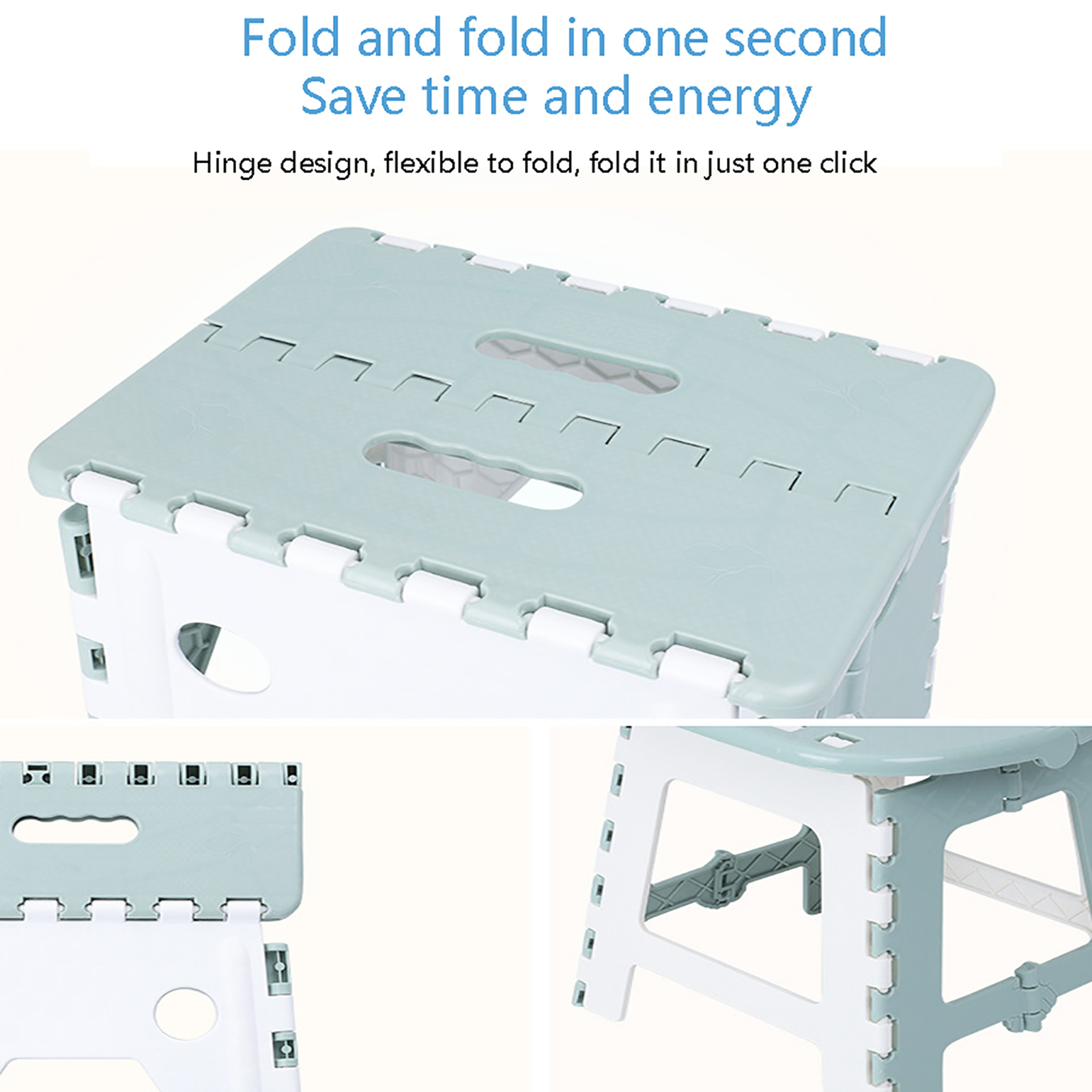 Fold and fold in one second
Save time and energy

Hinge design, flexible to fold, fold it in just one click