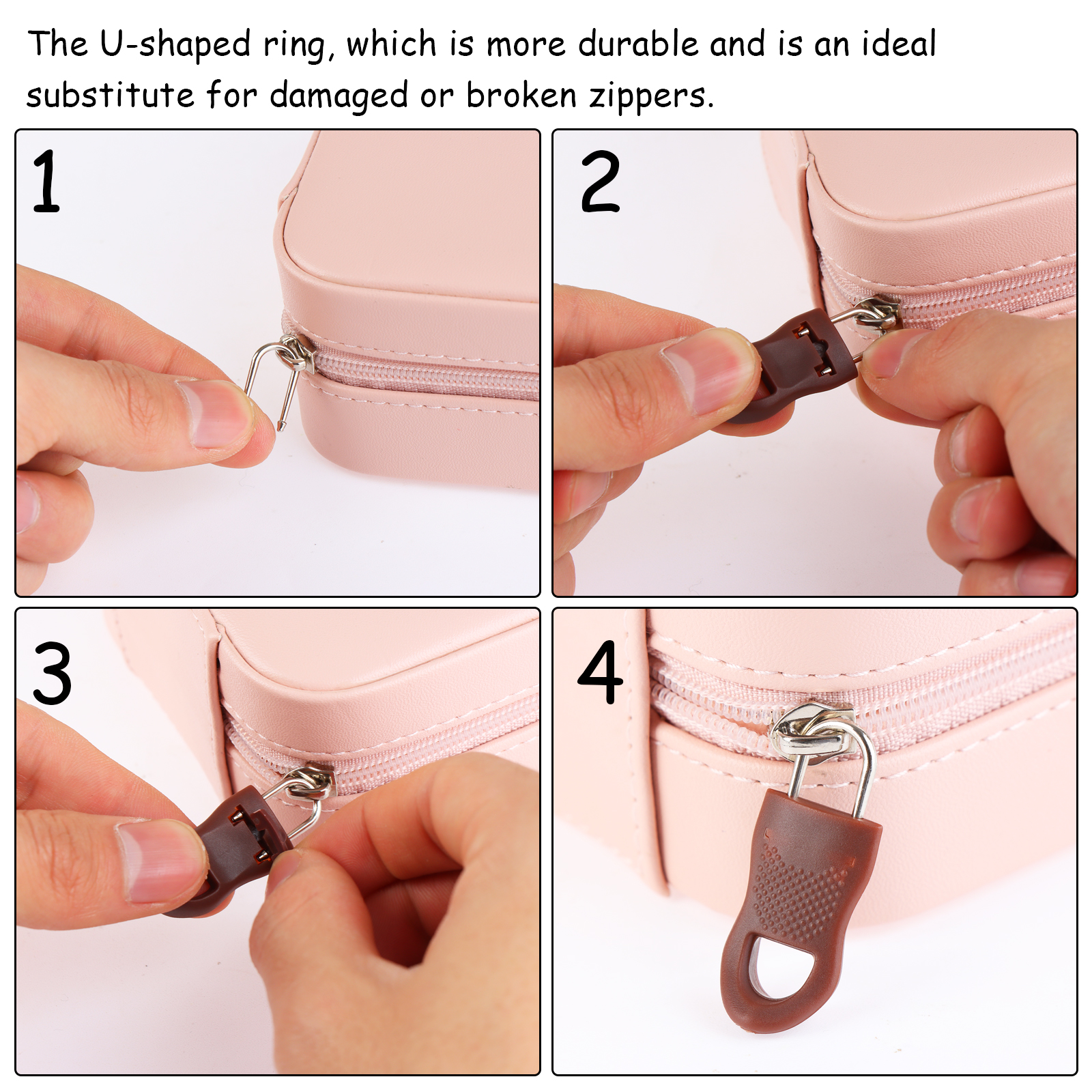 The U-shaped ring, which is more durable and is an ideal substitute for damaged or broken zippers.

1

2

3

4