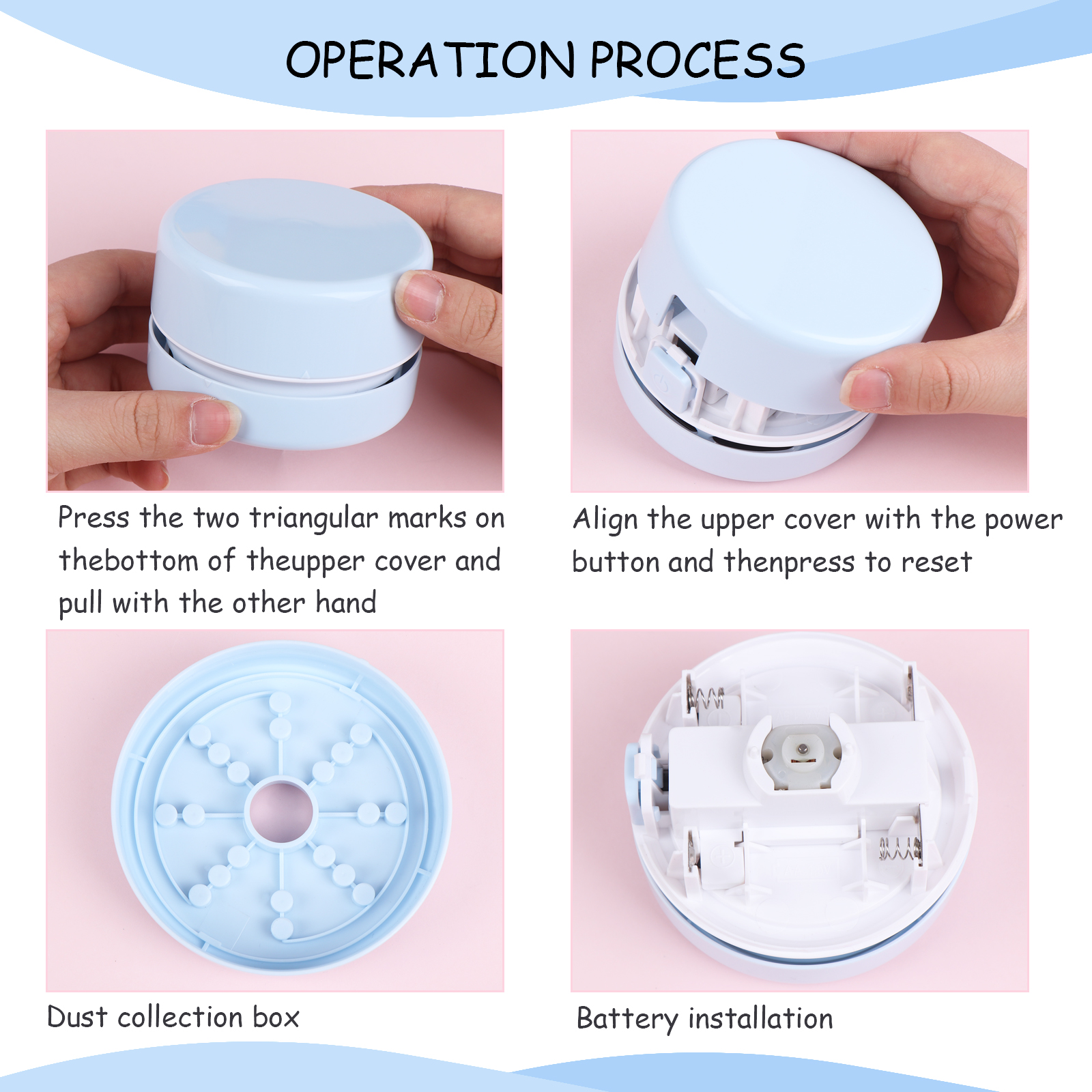 OPERATION PROCESS

Press the two triangular marks on thebottom of theupper cover and pull with the other hand

Align the upper cover with the power button and thenpress to reset

Dust collection box

Battery installation