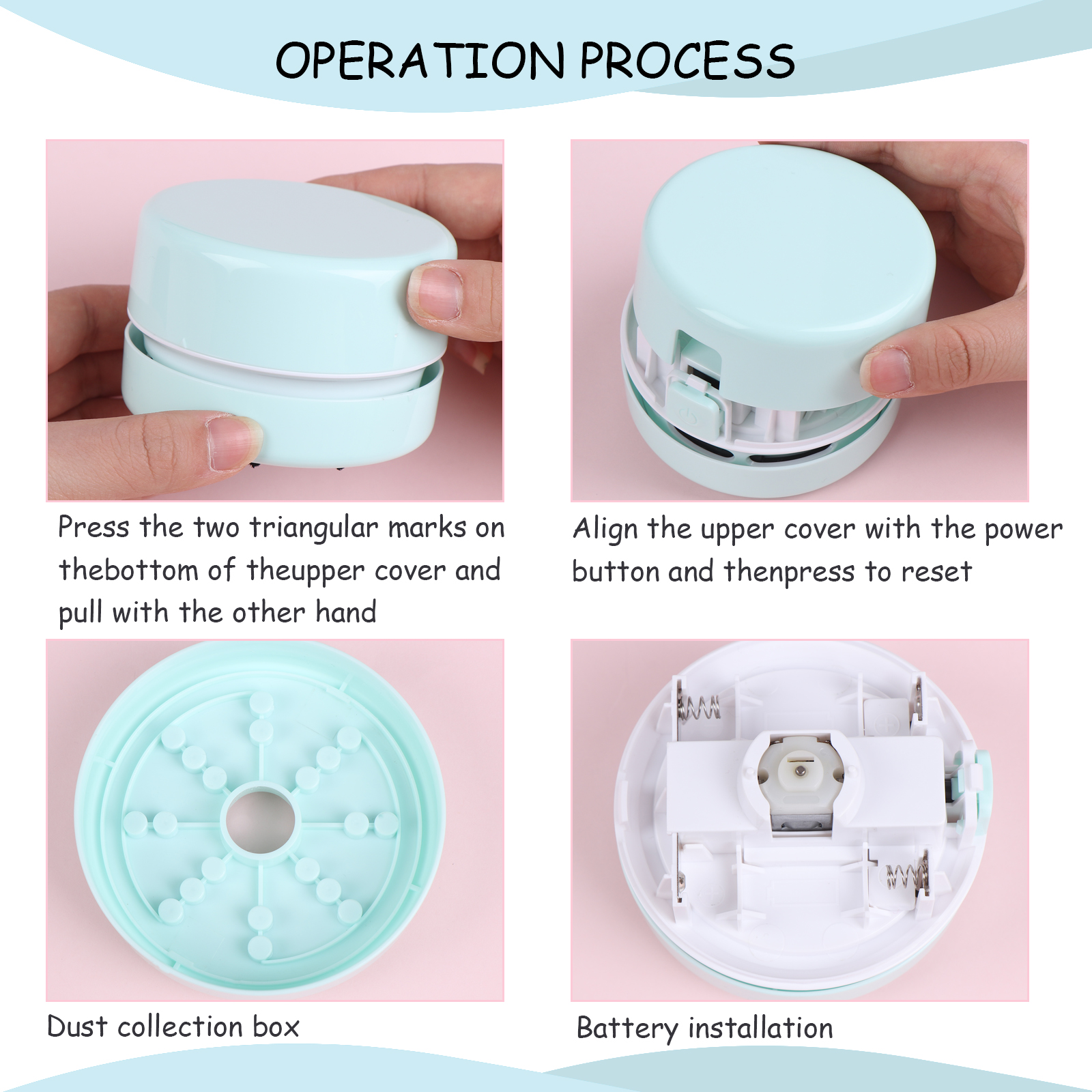 OPERATION PROCESS

Press the two triangular marks on thebottom of theupper cover and pull with the other hand

Align the upper cover with the power button and thenpress to reset

Dust collection box

Battery installation