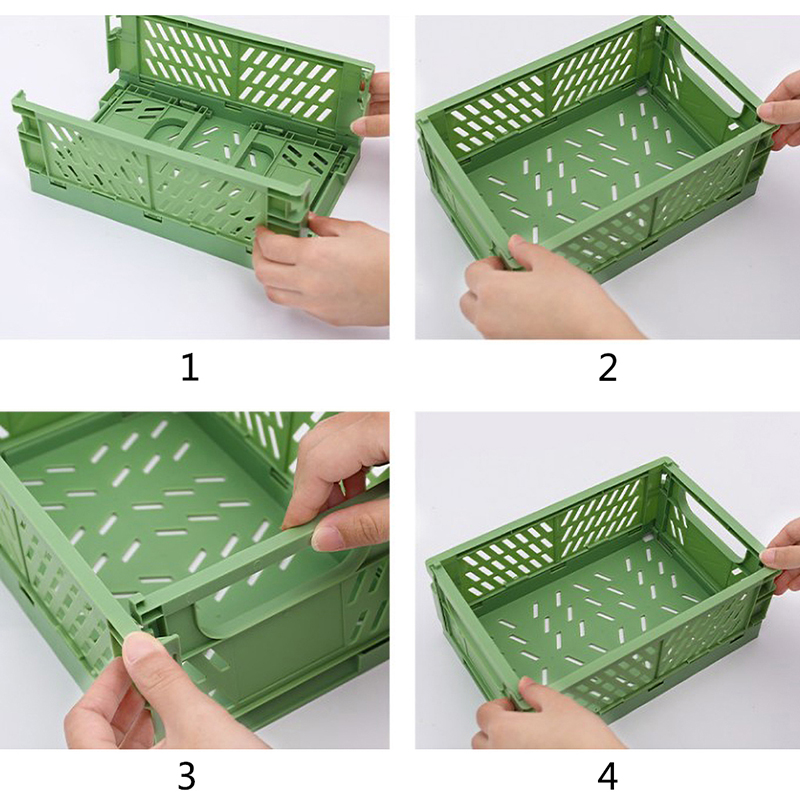 1

2

3

4