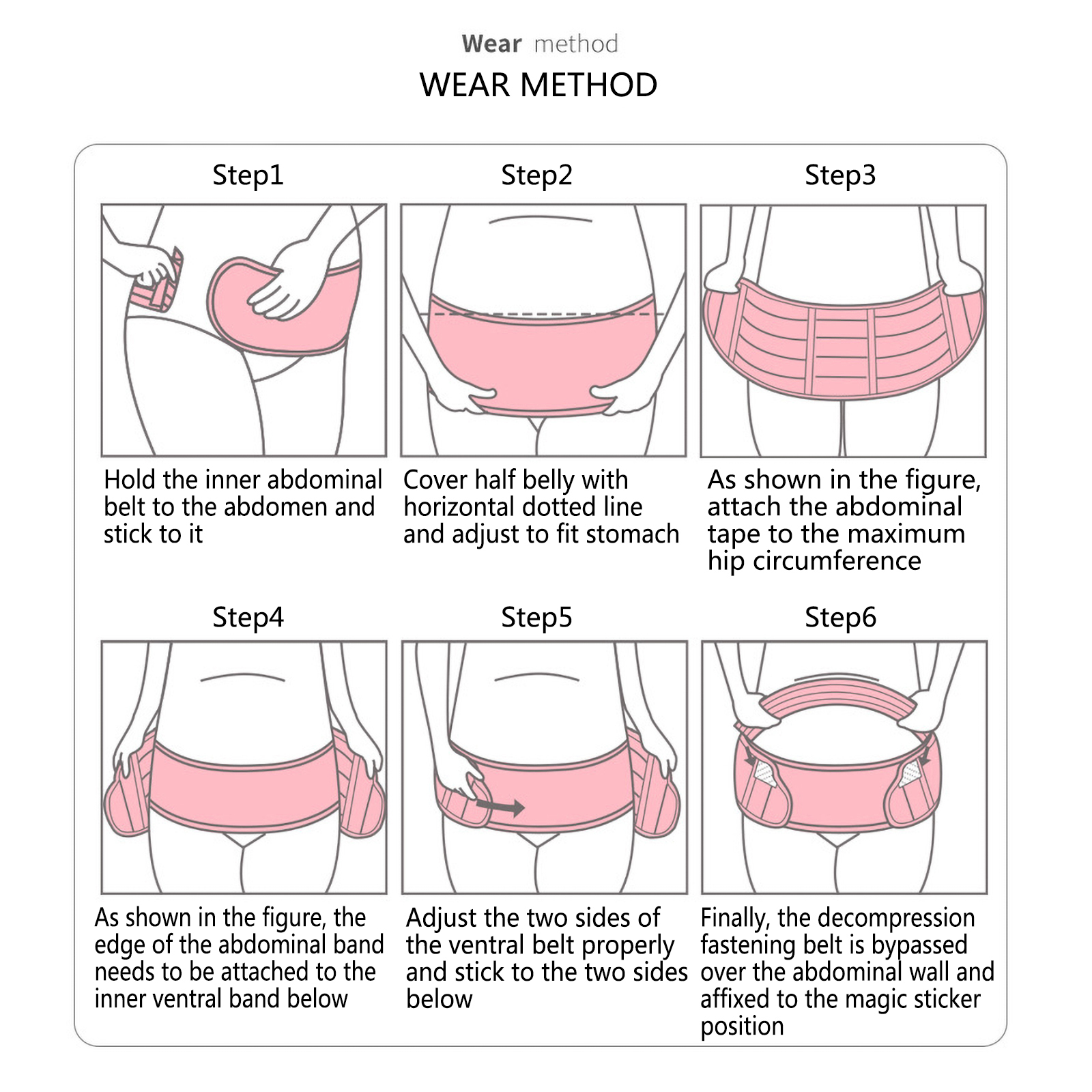 Wear method
WEAR METHOD

Step1

Hold the inner abdominal belt to the abdomen and stick to it

Step2

Cover half belly with horizontal dotted line and adjust to fit stomach

Step3

As shown in the figure, attach the abdominal tape to the maximum hip circumference

Step4

As shown in the figure, the edge of the abdominal band needs to be attached to the inner ventral band below

Step5

Adjust the two sides of the ventral belt properly and stick to the two sides below

Step6

Finally, the decompression fastening belt is bypassed over the abdominal wall and affixed to the magic sticker position