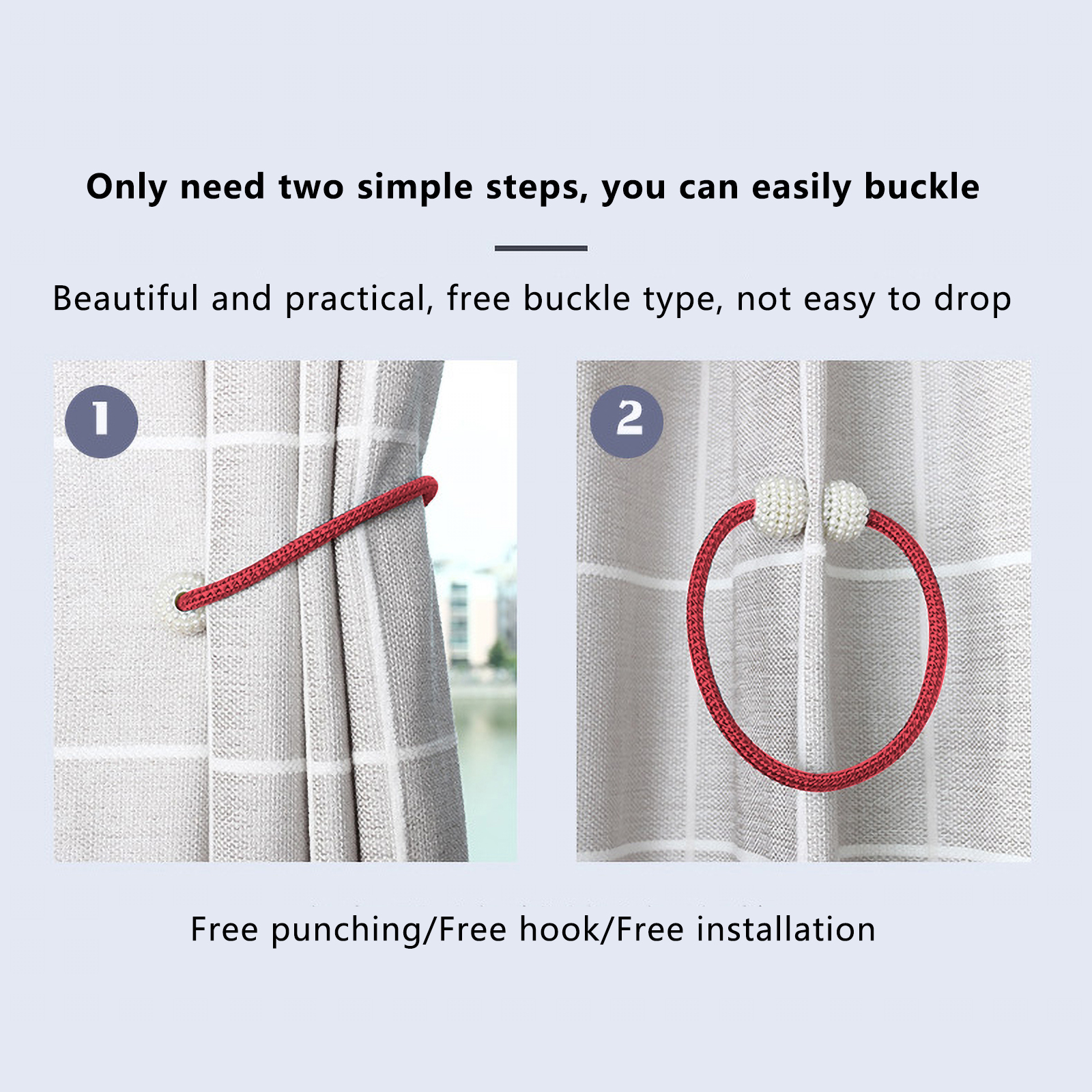 Only need two simple steps, you can easily buckle

Beautiful and practical, free buckle type, not easy to drop

1

2

Free punching/Free hook/Free installation