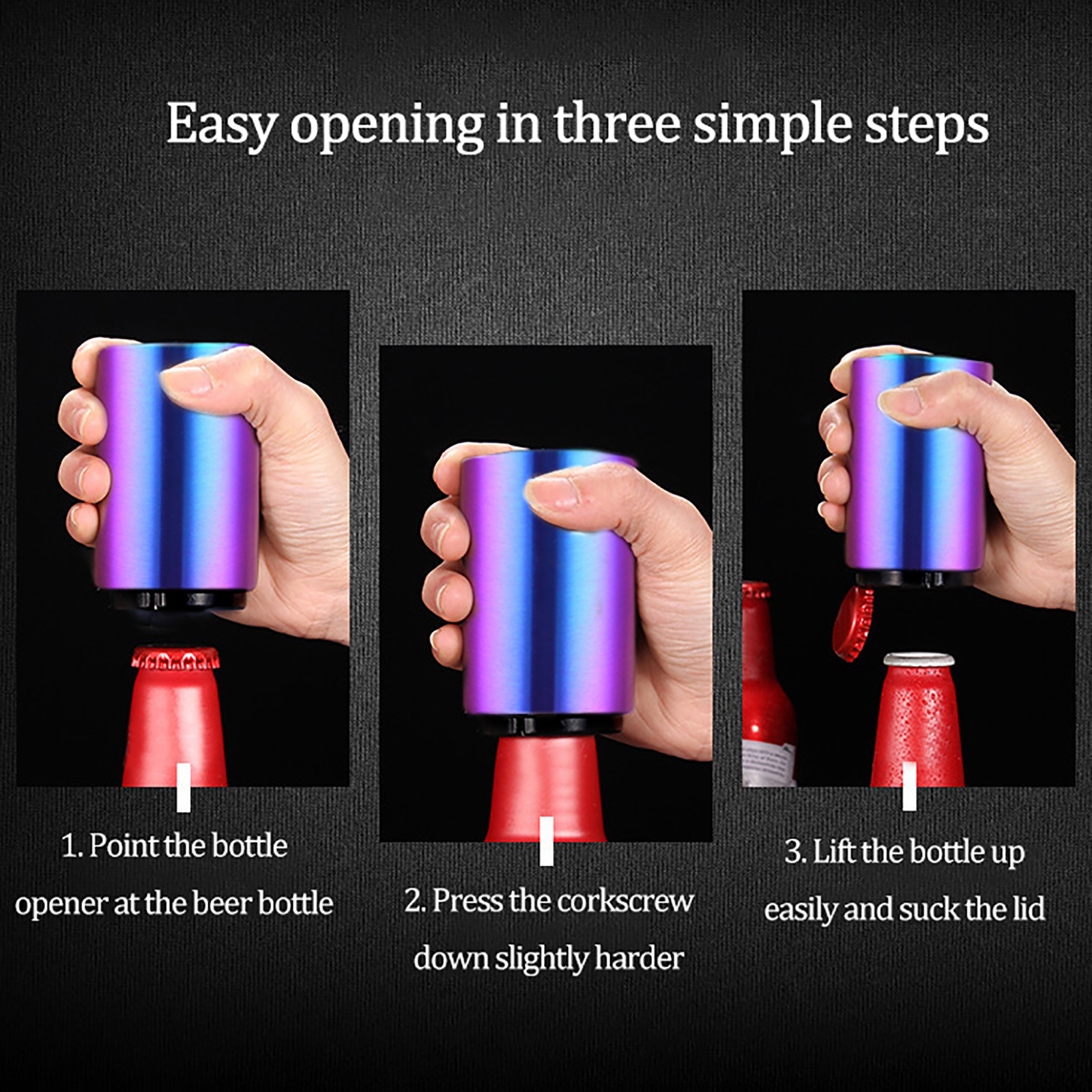 Easy opening in three simple steps

1. Point the bottle opener at the beer bottle

2. Press the corkscrew down slightly harder

3. Lift the bottle up easily and suck the lid