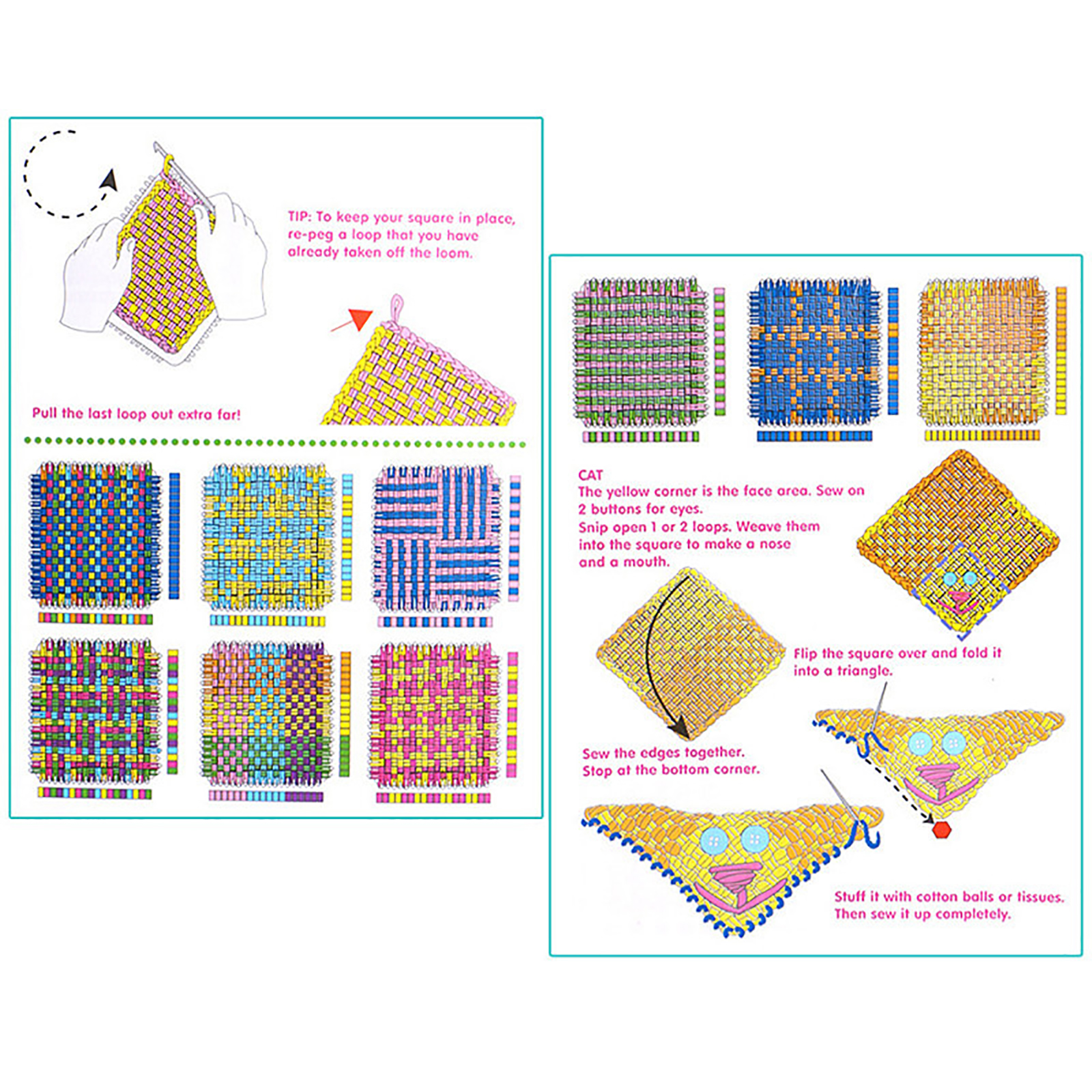 TIP: To keep your square in place, re-peg a loop that you have already taken off the loom.

Pull the last loop out extra far!

CAT
The yellow corner is the face area. Sew on 2 buttons for eyes.
Snip open 1 or 2 loops. Weave them into the square to make a nose and a mouth.

Flip the square over and fold it into a triangle.

Sew the edges together.
Stop at the bottom corner.

Stuff it with cotton balls or tissues.
Then sew it up completely.