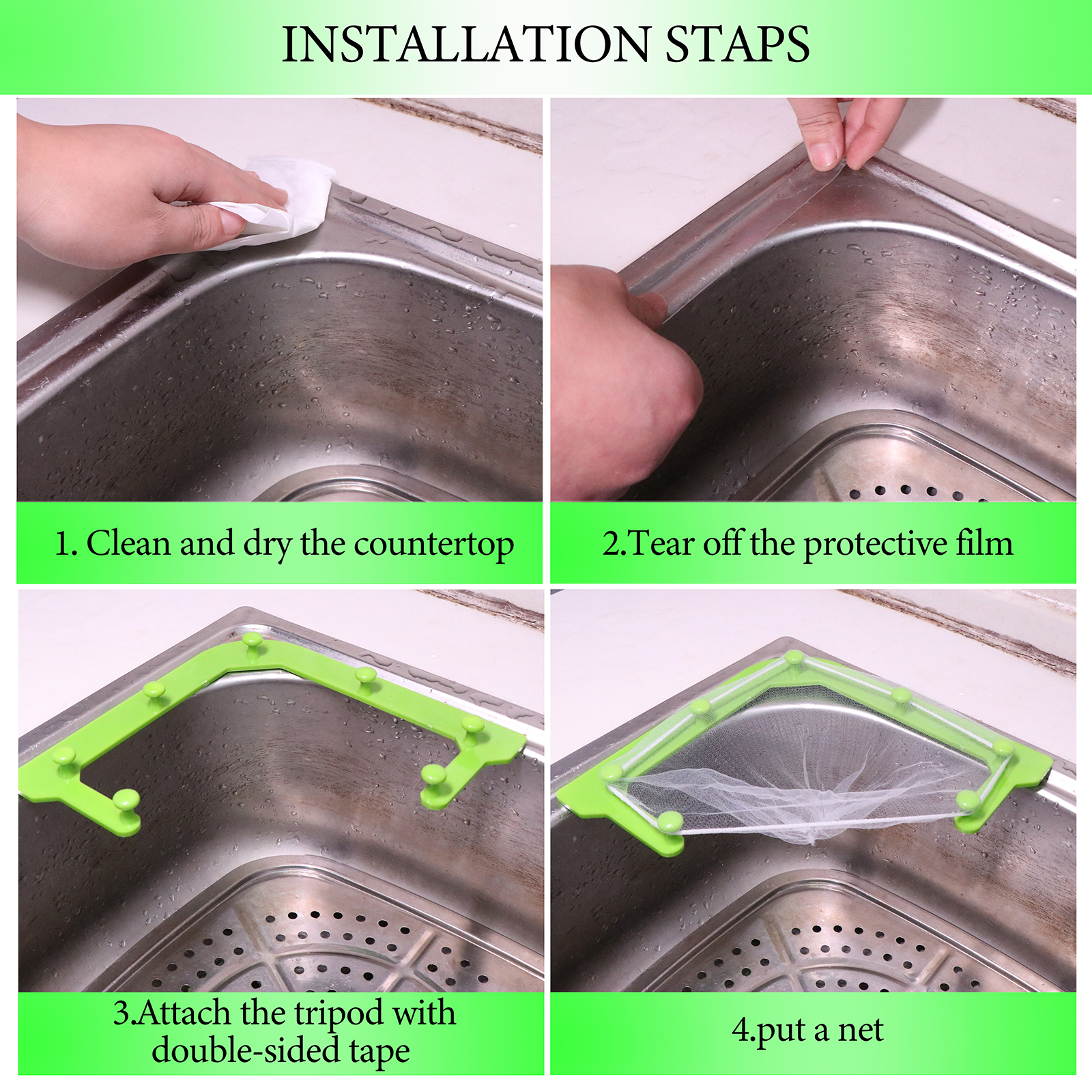 INSTALLATION STAPS

1. Clean and dry the countertop

2.Tear off the protective film

3.Attach the tripod with double-sided tape

4.put a net