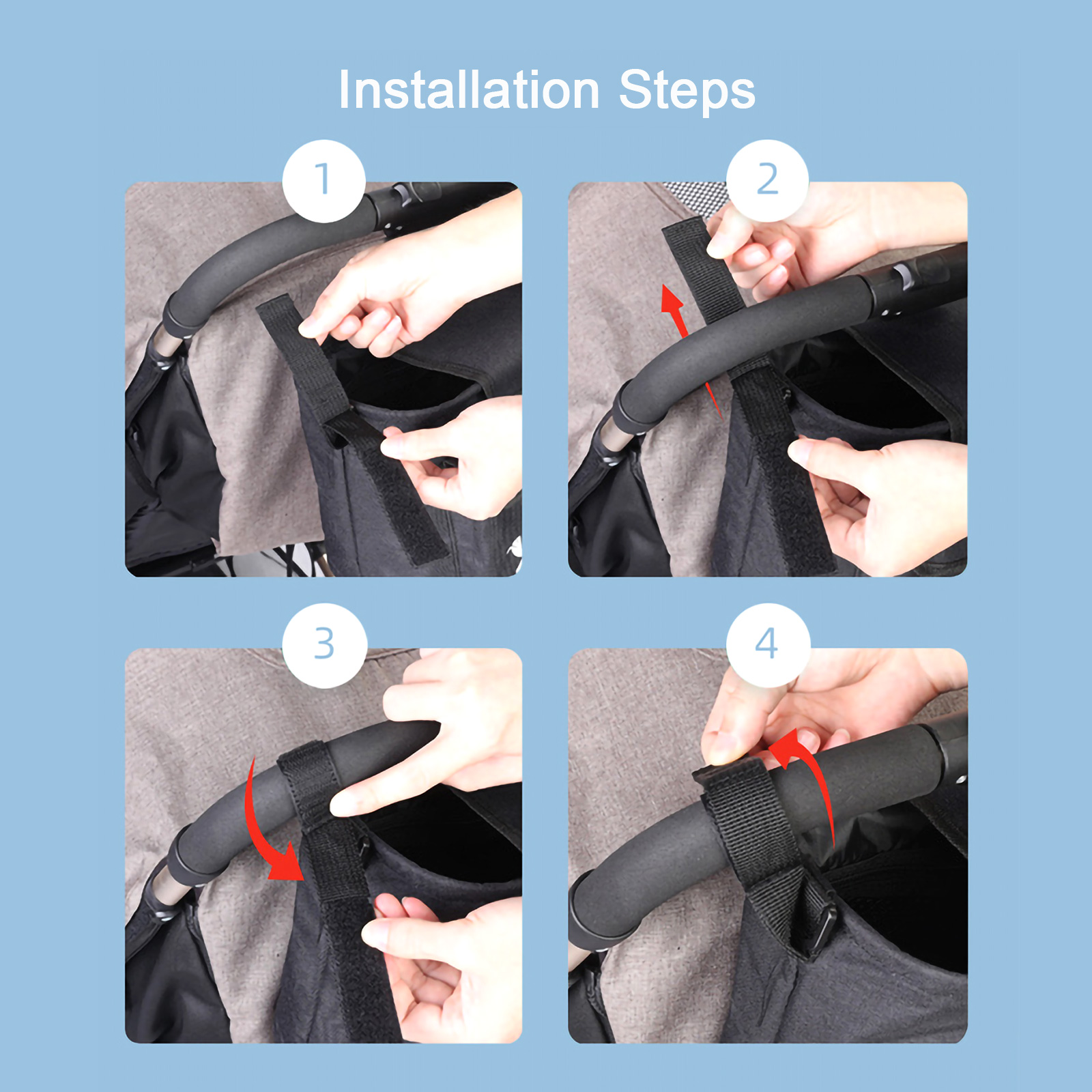 Installation Steps

1

2

3

4