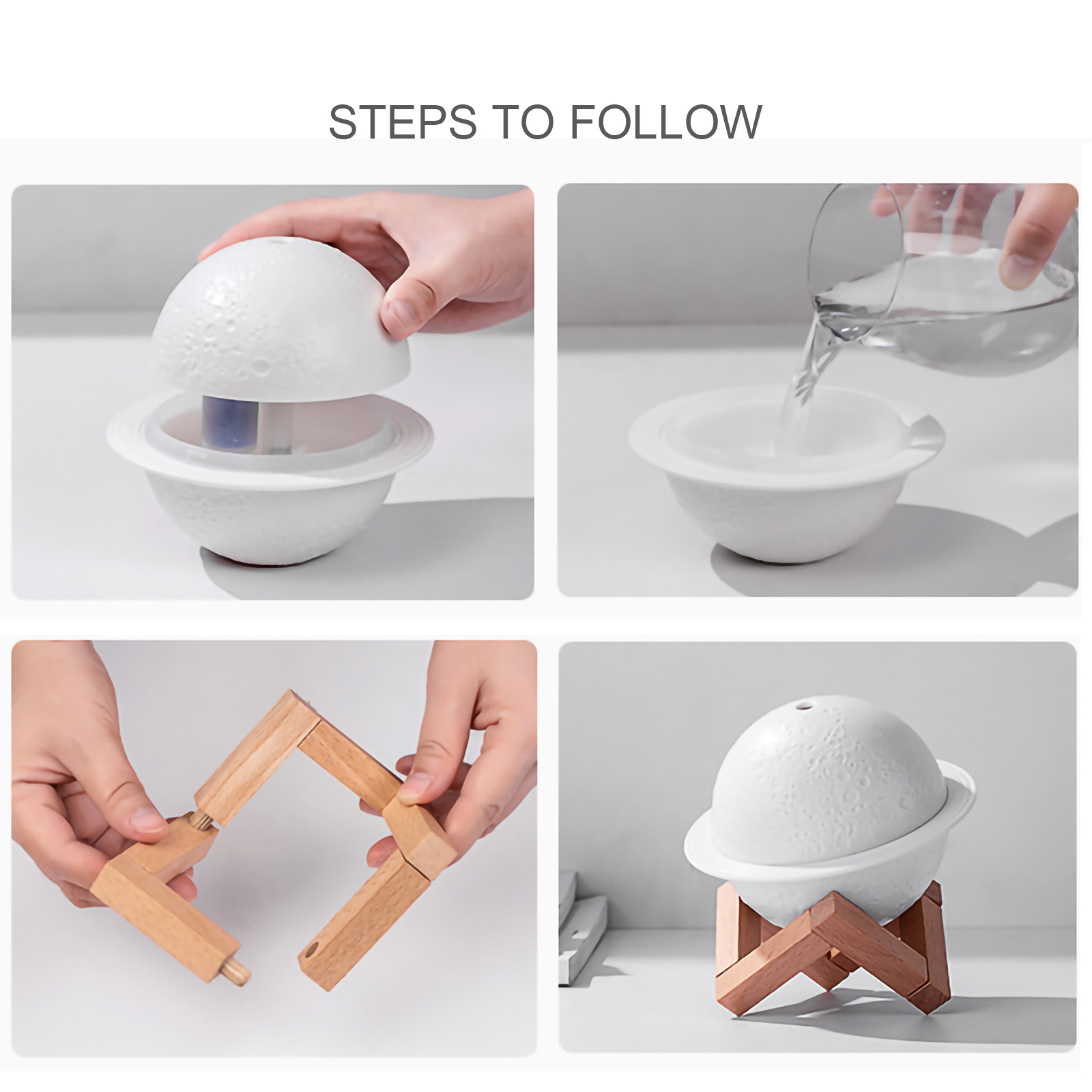 STEPS TO FOLLOW