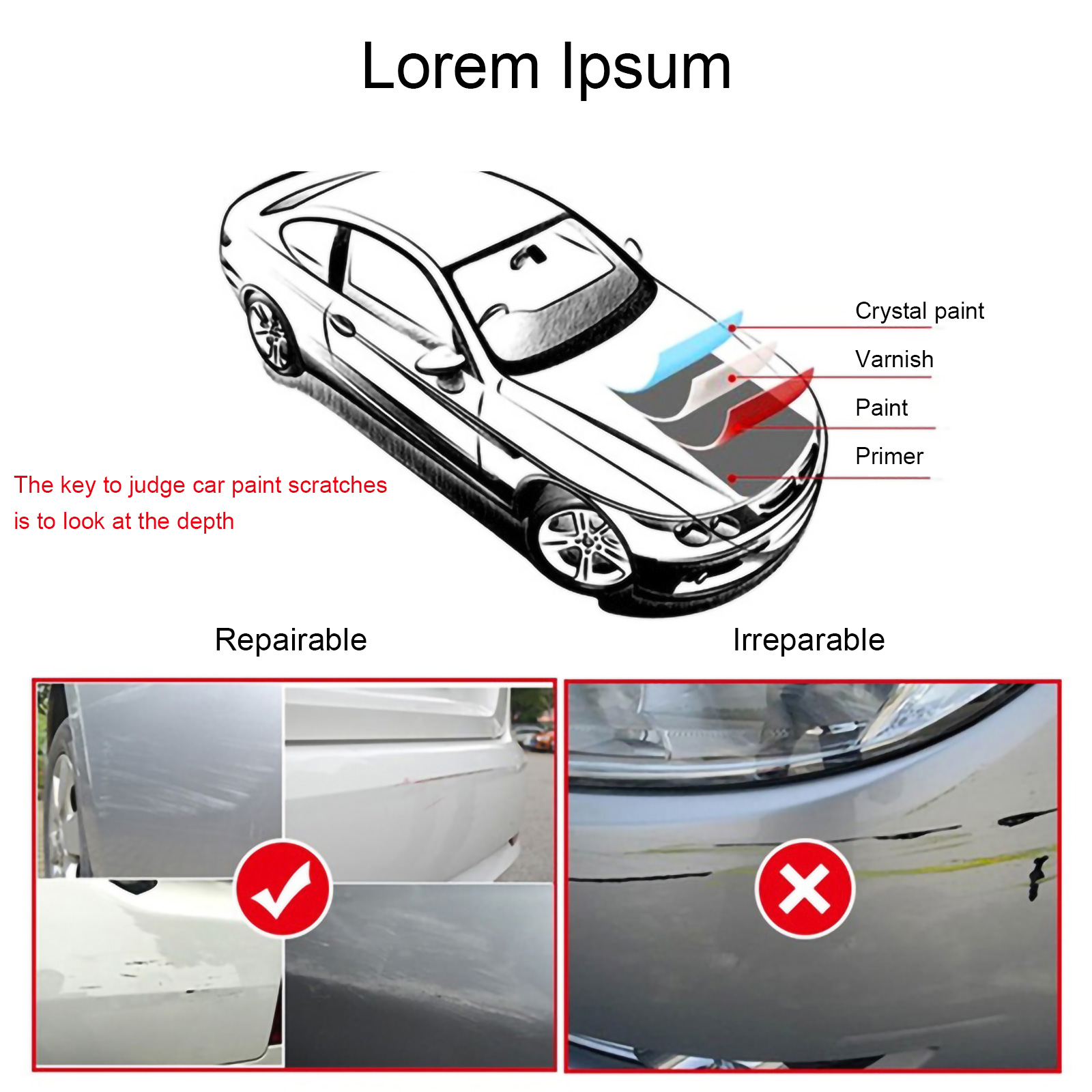 Lorem Ipsum

Crystal paint

Varnish

Paint

Primer

The key to judge car paint scratches is to look at the depth

Repairable

Irreparable