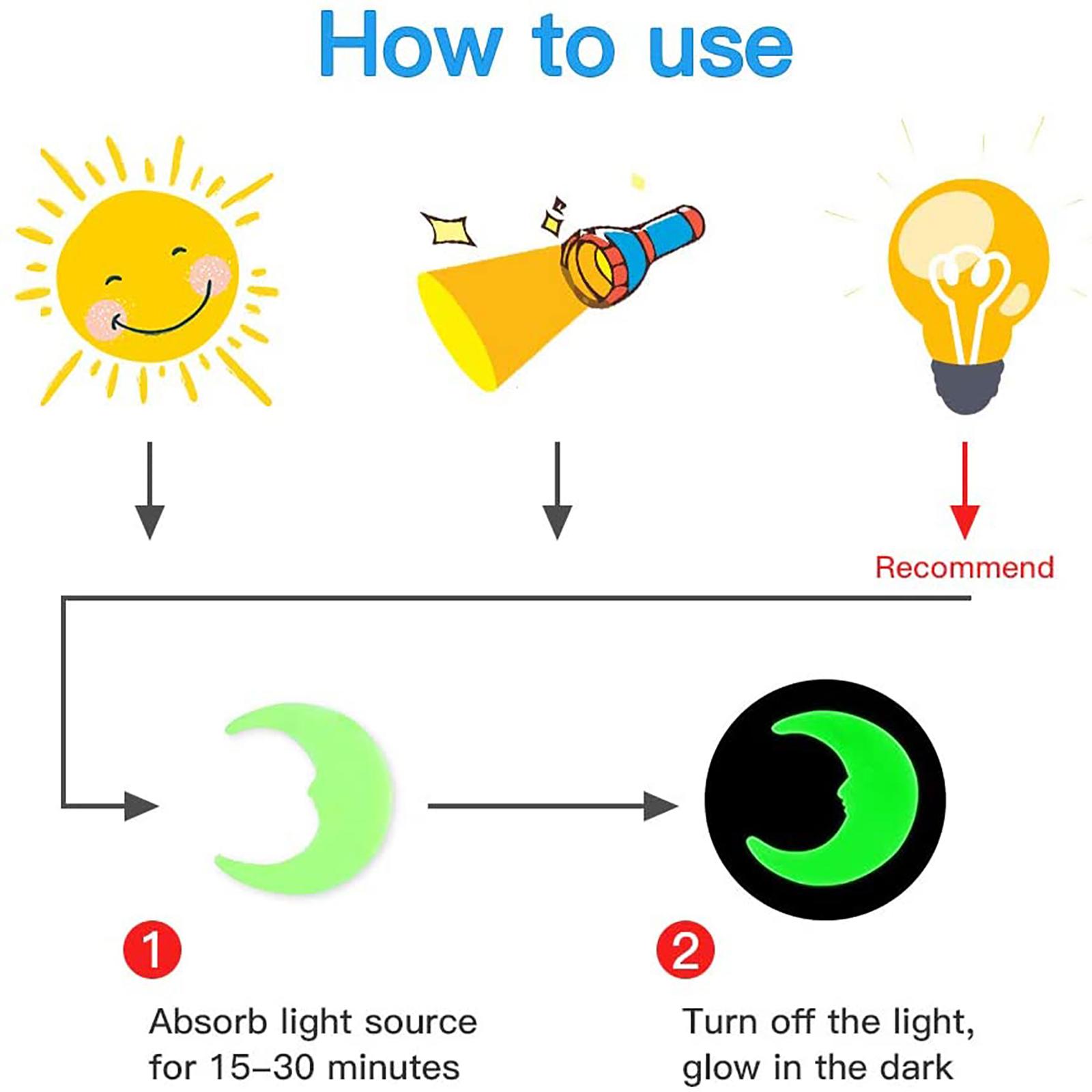 How to use

Recommend

1

Absorb light source for 15–30 minutes

2

Turn off the light, glow in the dark