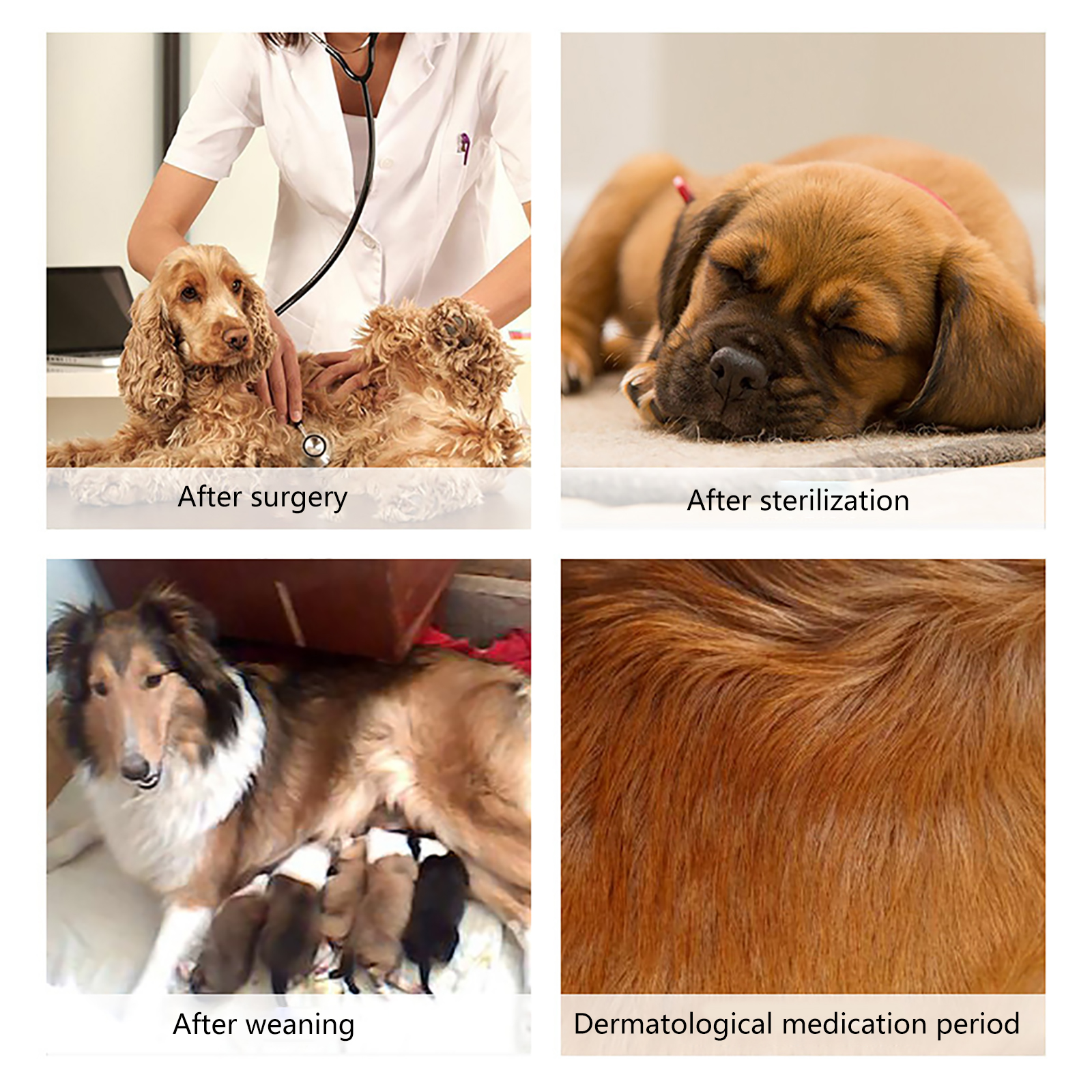 After surgery

After sterilization

After weaning

Dermatological medication period