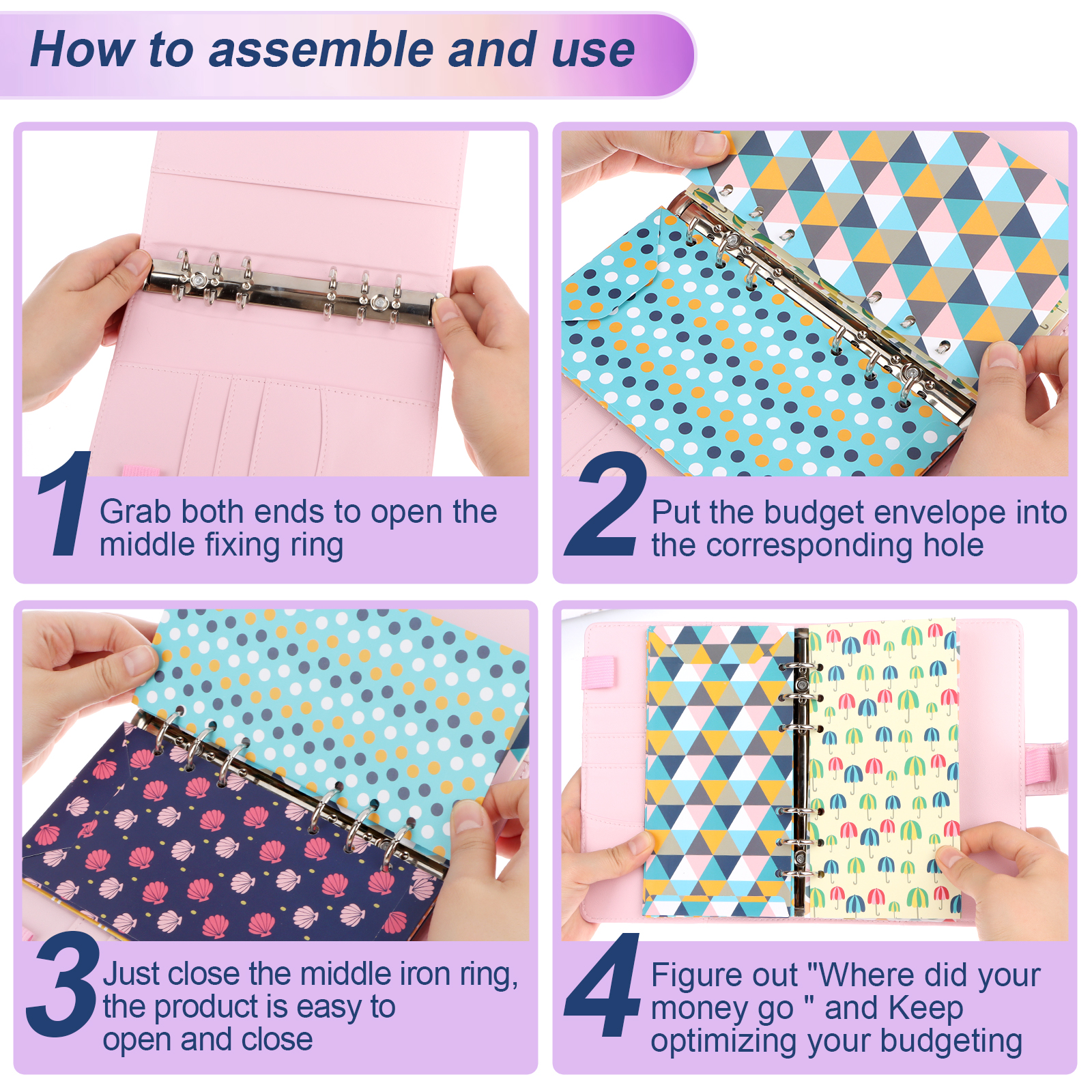 How to assemble and use

1 Grab both ends to open the middle fixing ring

2 Put the budget envelope into the corresponding hole

3 Just close the middle iron ring, the product is easy to open and close

4 Figure out "Where did your money go " and Keep optimizing your budgeting