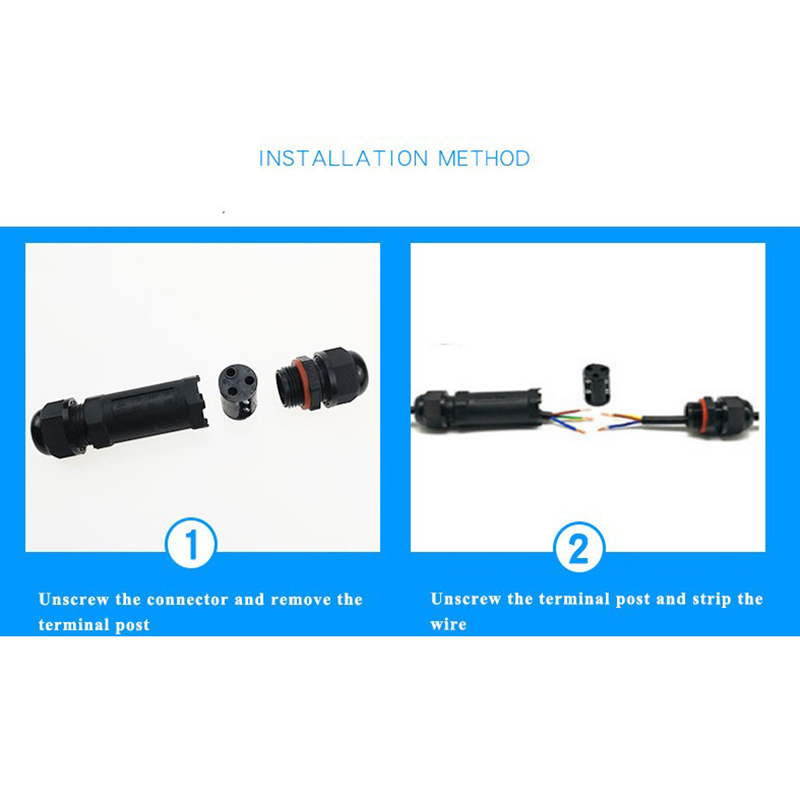 INSTALLATION METHOD

1

Unscrew the connector and remove the terminal post

2

Unscrew the terminal post and strip the wire