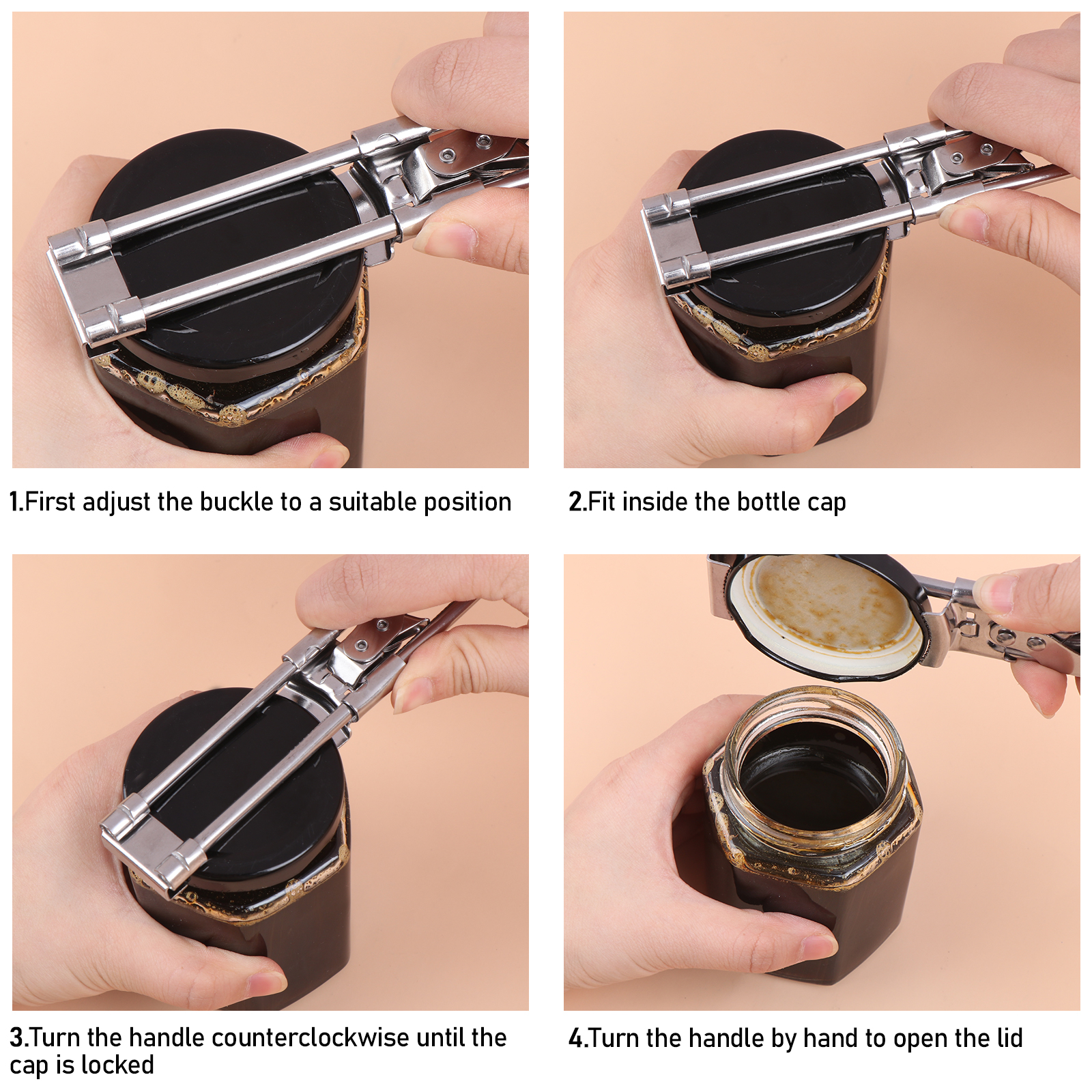 1.First adjust the buckle to a suitable position

2.Fit inside the bottle cap

3.Turn the handle counterclockwise until the cap is locked

4.Turn the handle by hand to open the lid