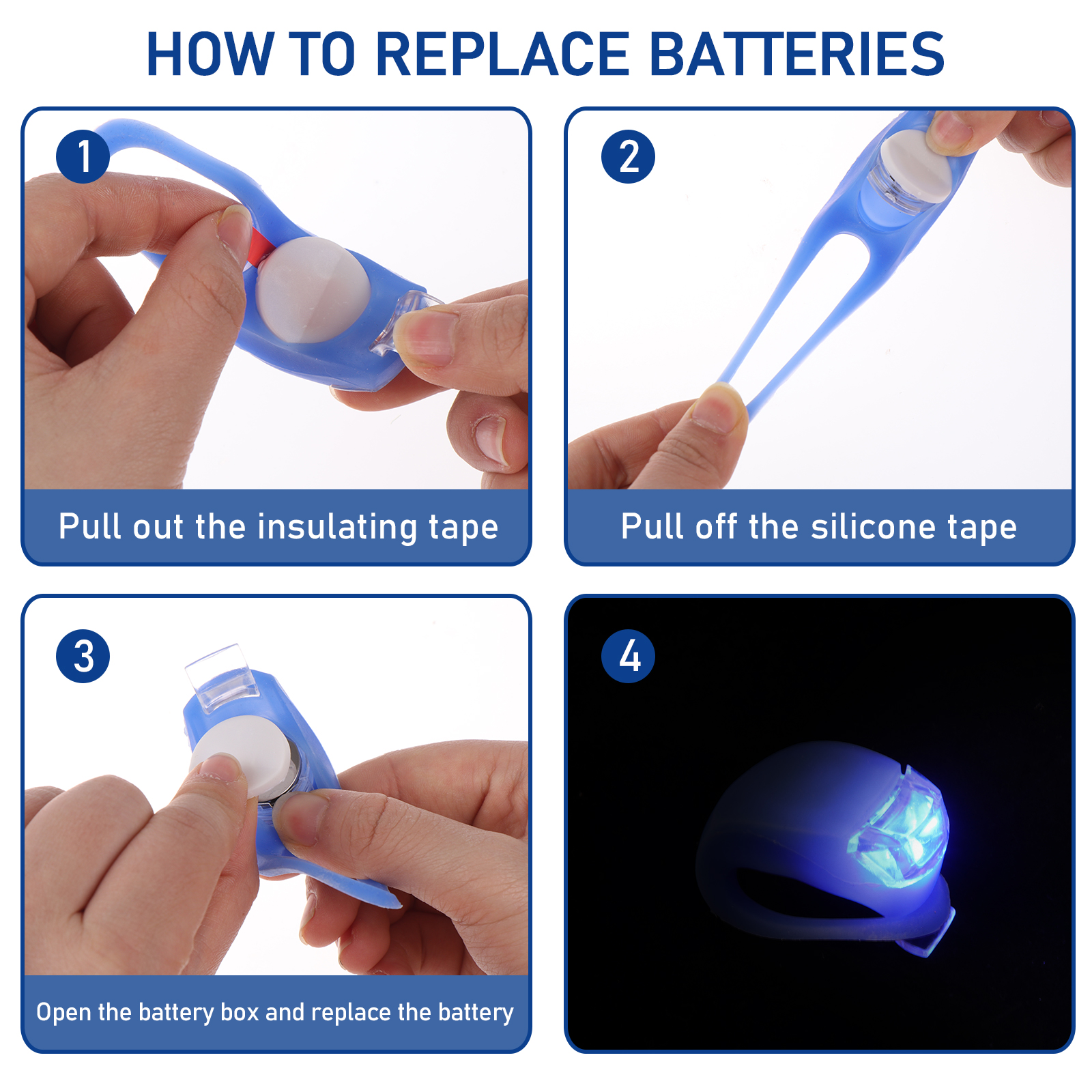 HOW TO REPLACE BATTERIES

1

Pull out the insulating tape

2

Pull off the silicone tape

3

Open the battery box and replace the battery

4