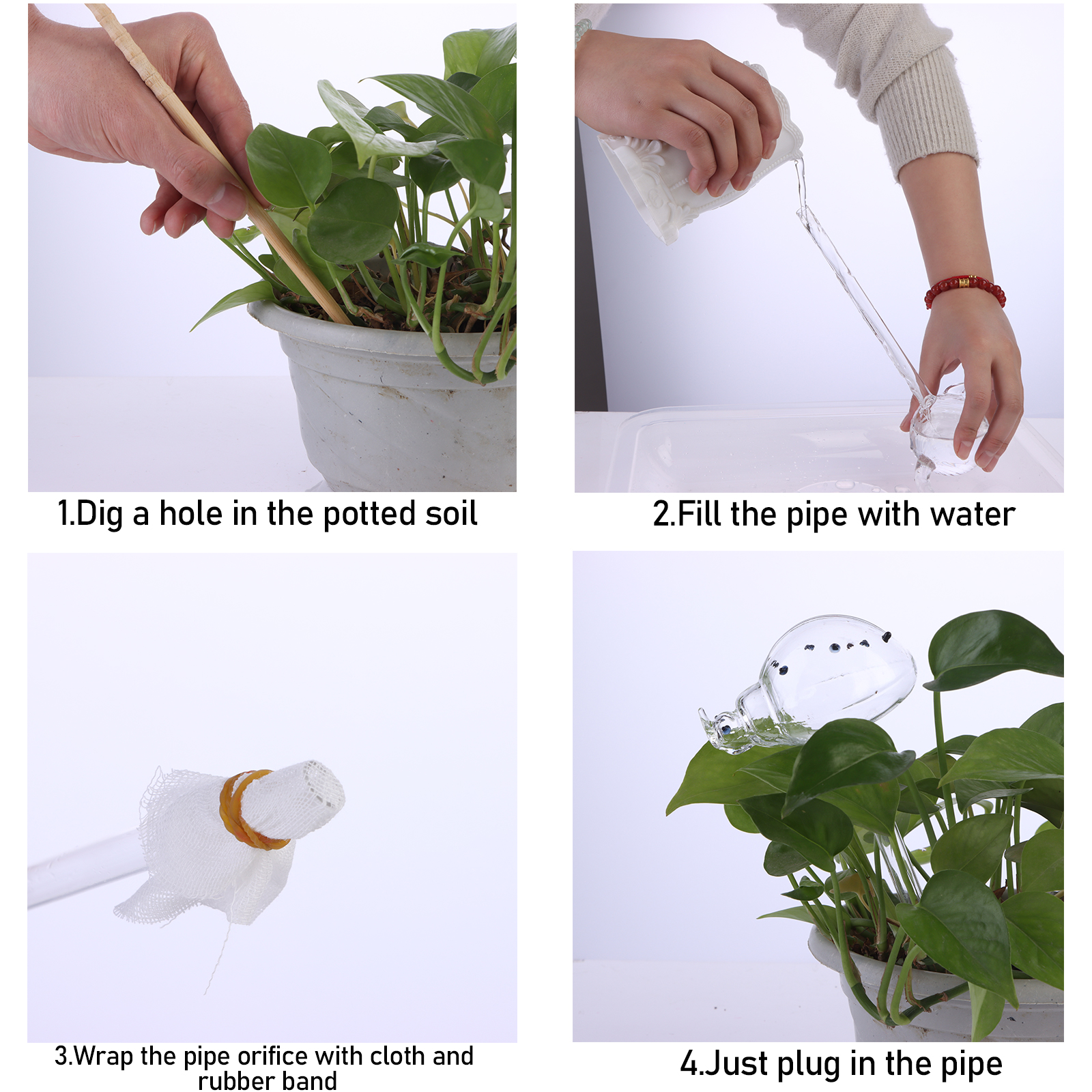 1.Dig a hole in the potted soil

2.Fill the pipe with water

3.Wrap the pipe orifice with cloth and rubber band

4.Just plug in the pipe