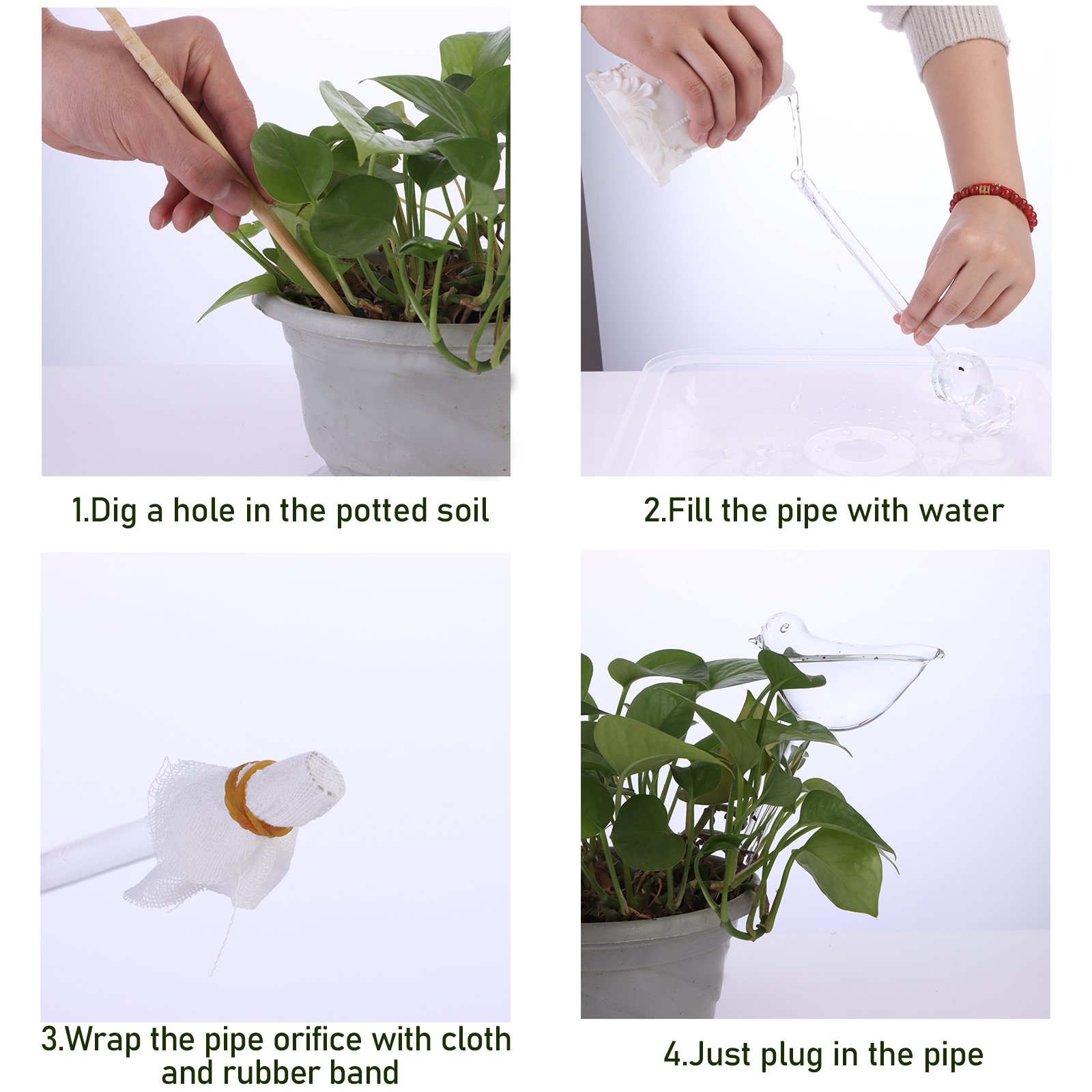 1.Dig a hole in the potted soil

2.Fill the pipe with water

3.Wrap the pipe orifice with cloth and rubber band

4.Just plug in the pipe