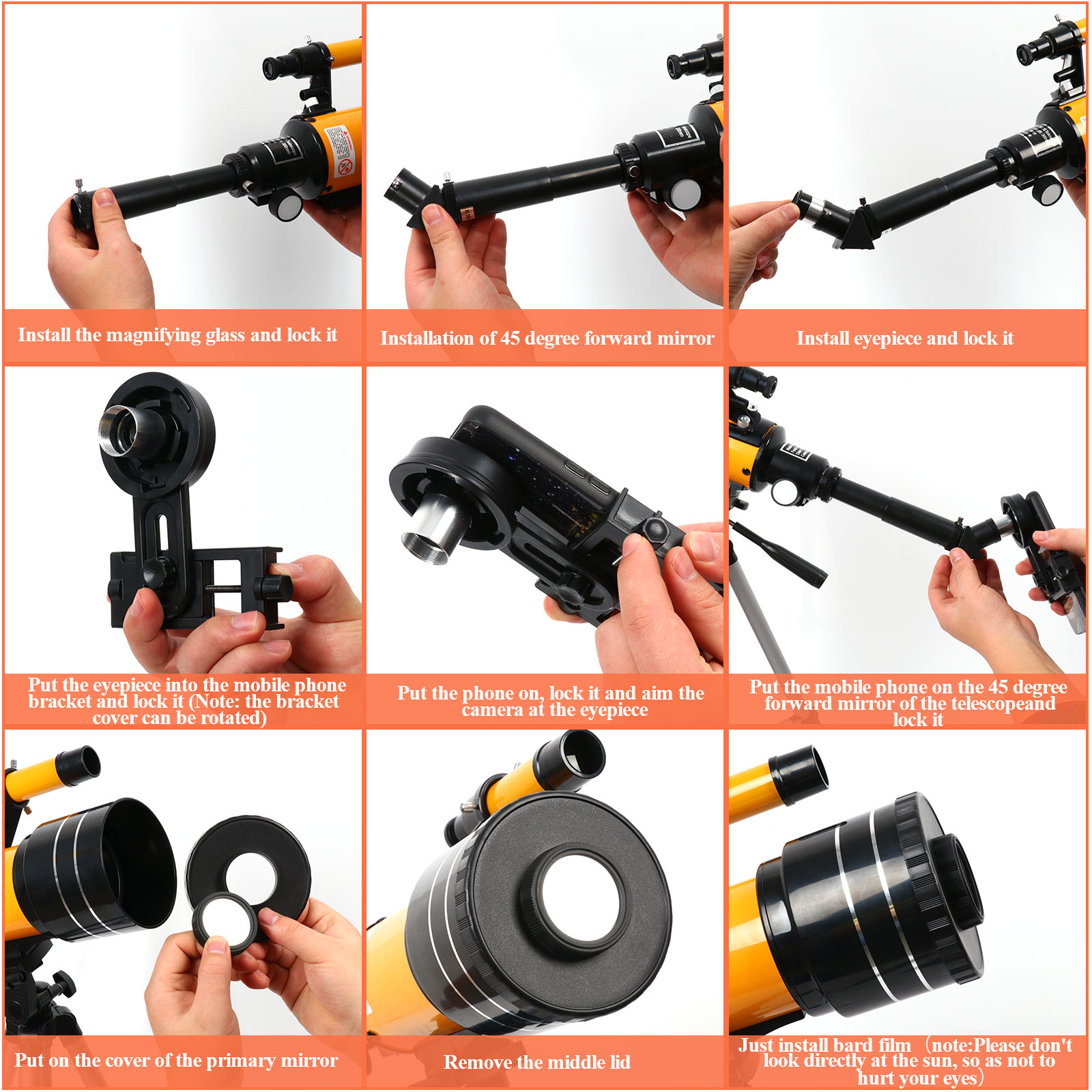 Install the magnifying glass and lock it

Installation of 45 degree forward mirror

Install eyepiece and lock it

Put the eyepiece into the mobile phone bracket and lock it (Note: the bracket cover can be rotated)

Put the phone on, lock it and aim the camera at the eyepiece

Put the mobile phone on the 45 degree forward mirror of the telescopeand lock it

Put on the cover of the primary mirror

Remove the middle lid

Just install bard film （note:Please don't look directly at the sun, so as not to hurt your eyes）